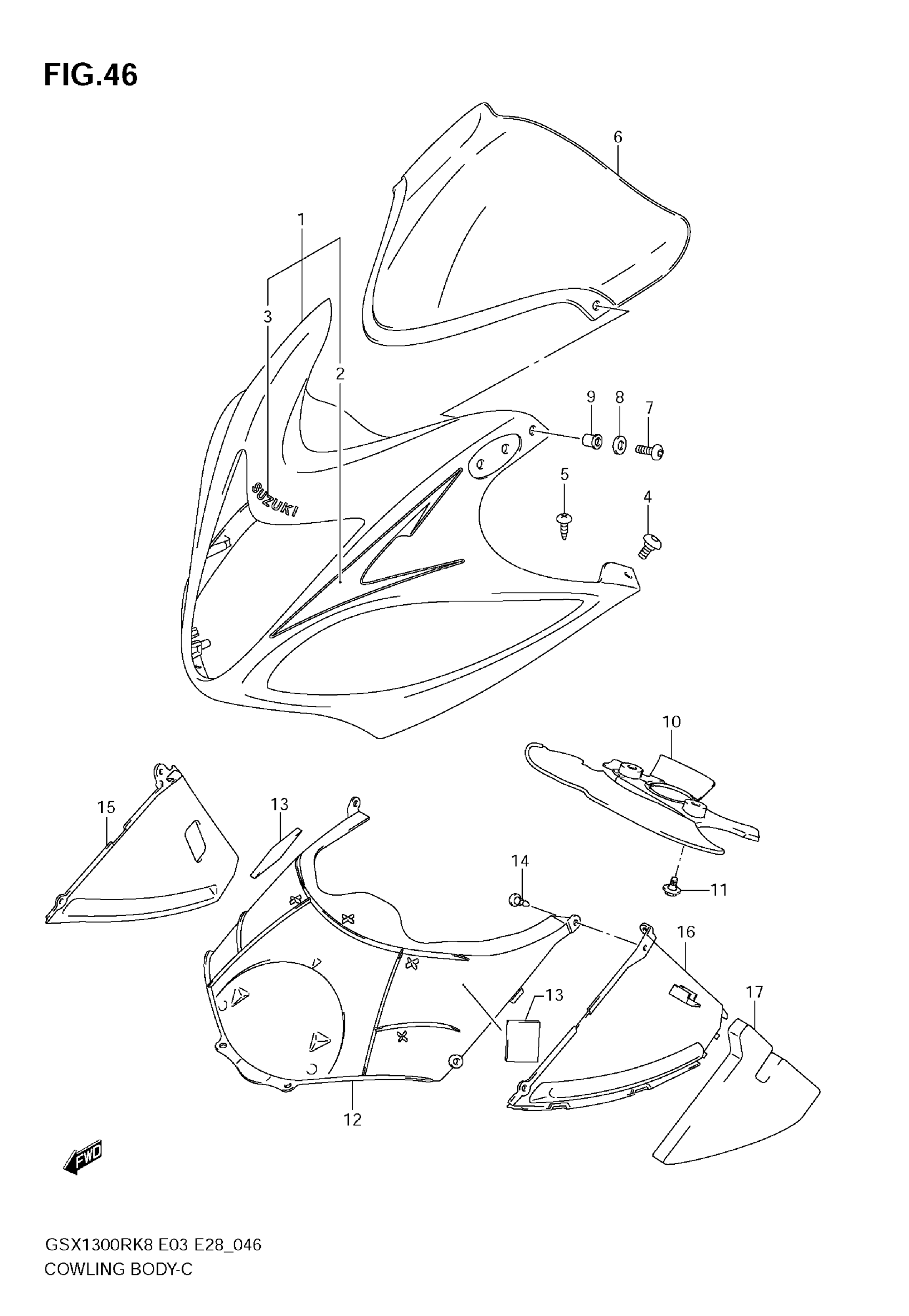 FIG.46

6
1
3
2
9
8
7
5
4
SUZUKI
10
15
13
14
11
16
17
13
12
FWD

GSX1300RK8 E03 E28_046
COWLING BODY-C