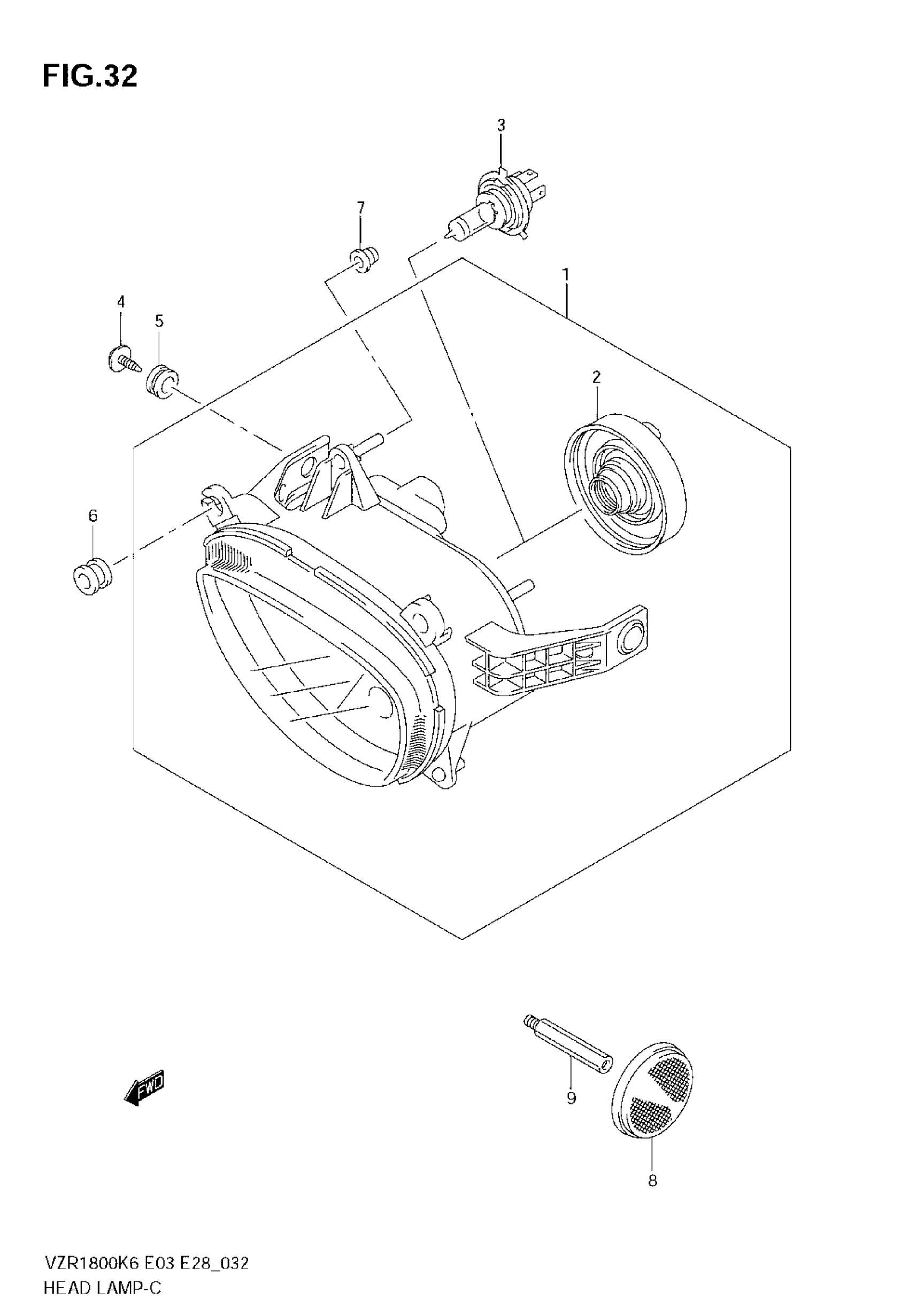 FIG.32

3

7

1

4

5

2

6

FWD

9

8

VZR1800K6 E03 E28_032
HEAD LAMP-C