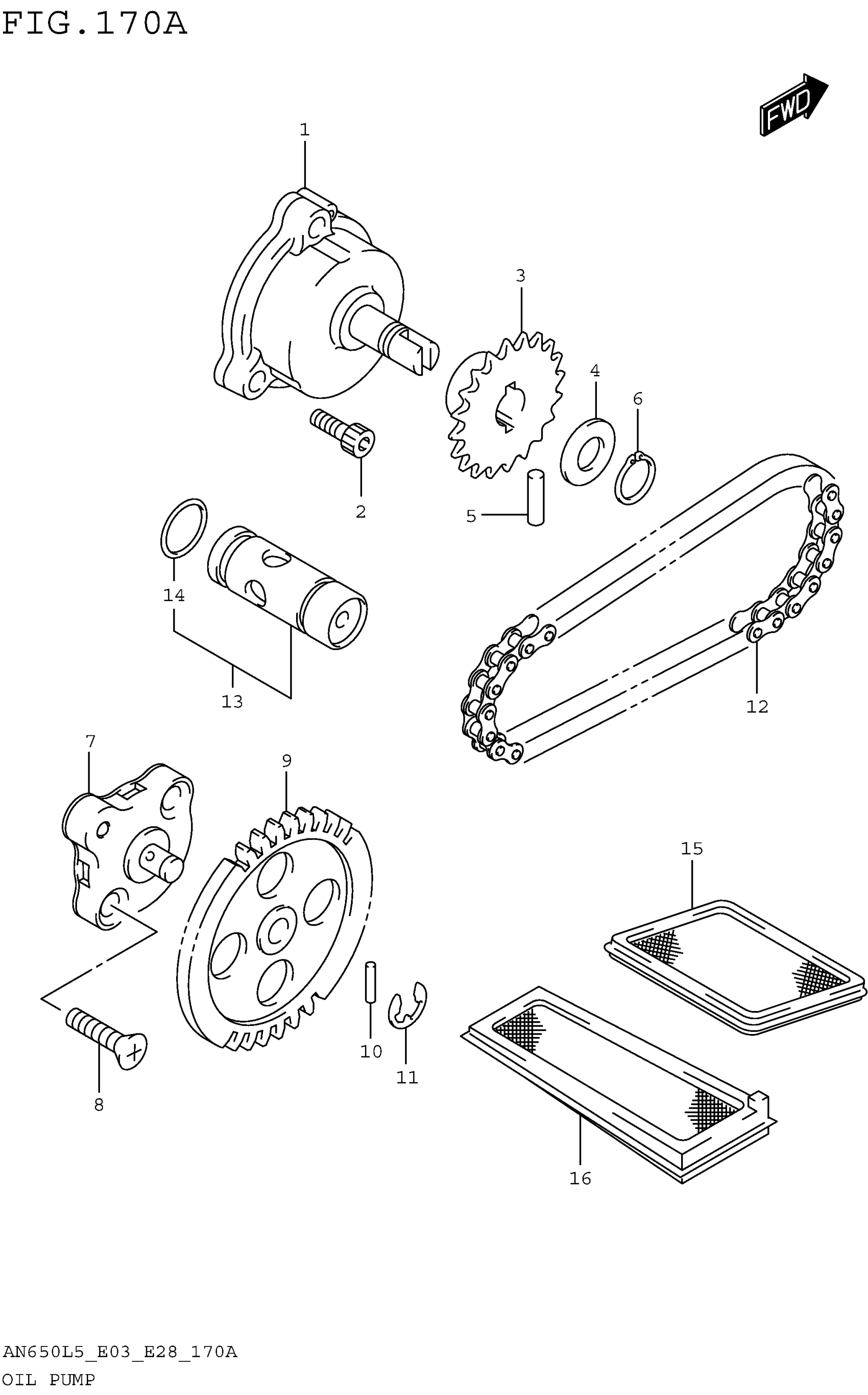 FIG.170A

FWD

1

3

4

6

2

5

14

13

12

7

9

15

10

11

8

16

AN650L5_E03_E28_170A
OIL PUMP