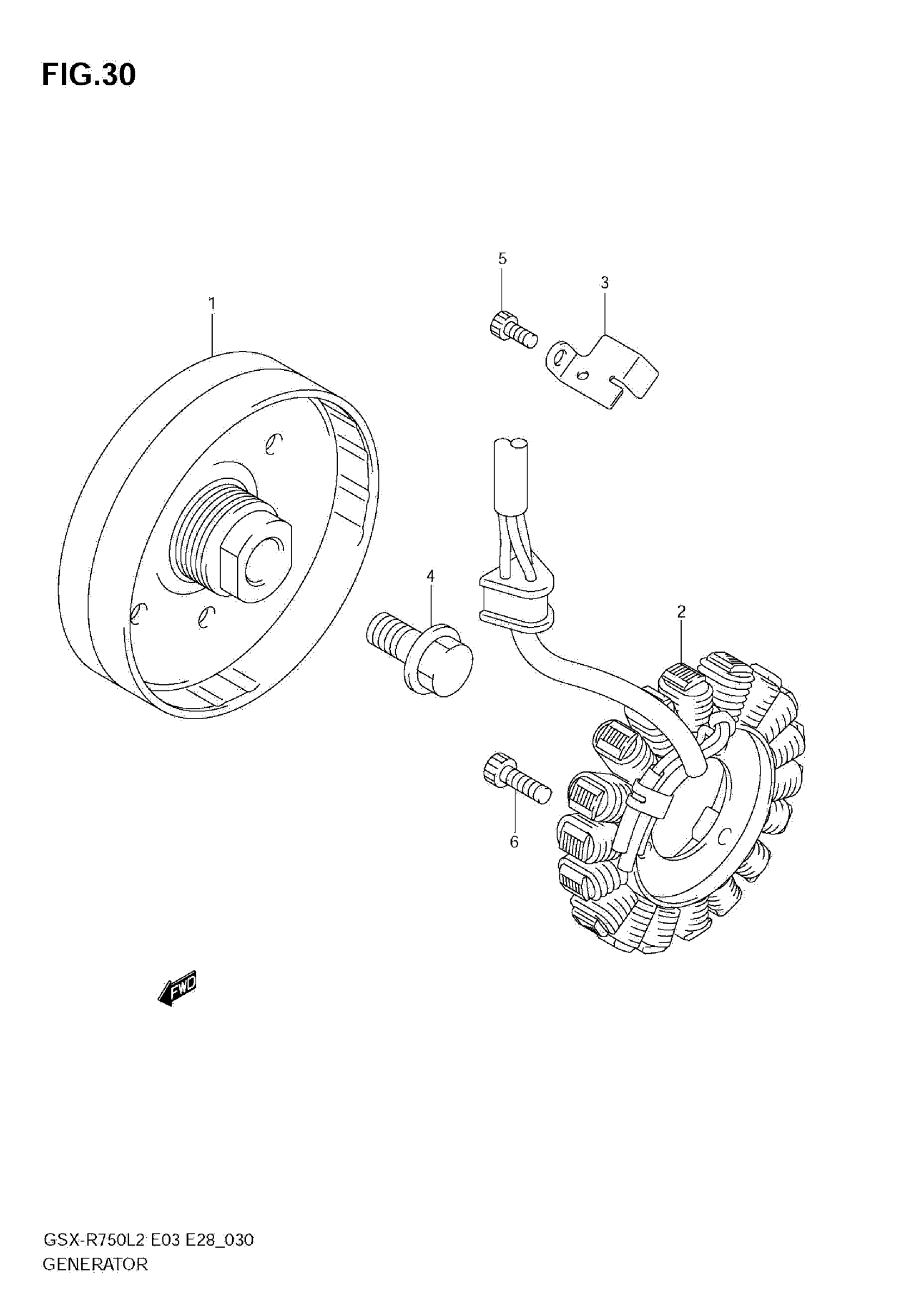 FIG.30

5

3

1

4

2

6

FWD

GSX-R750L2 E03 E28_030
GENERATOR