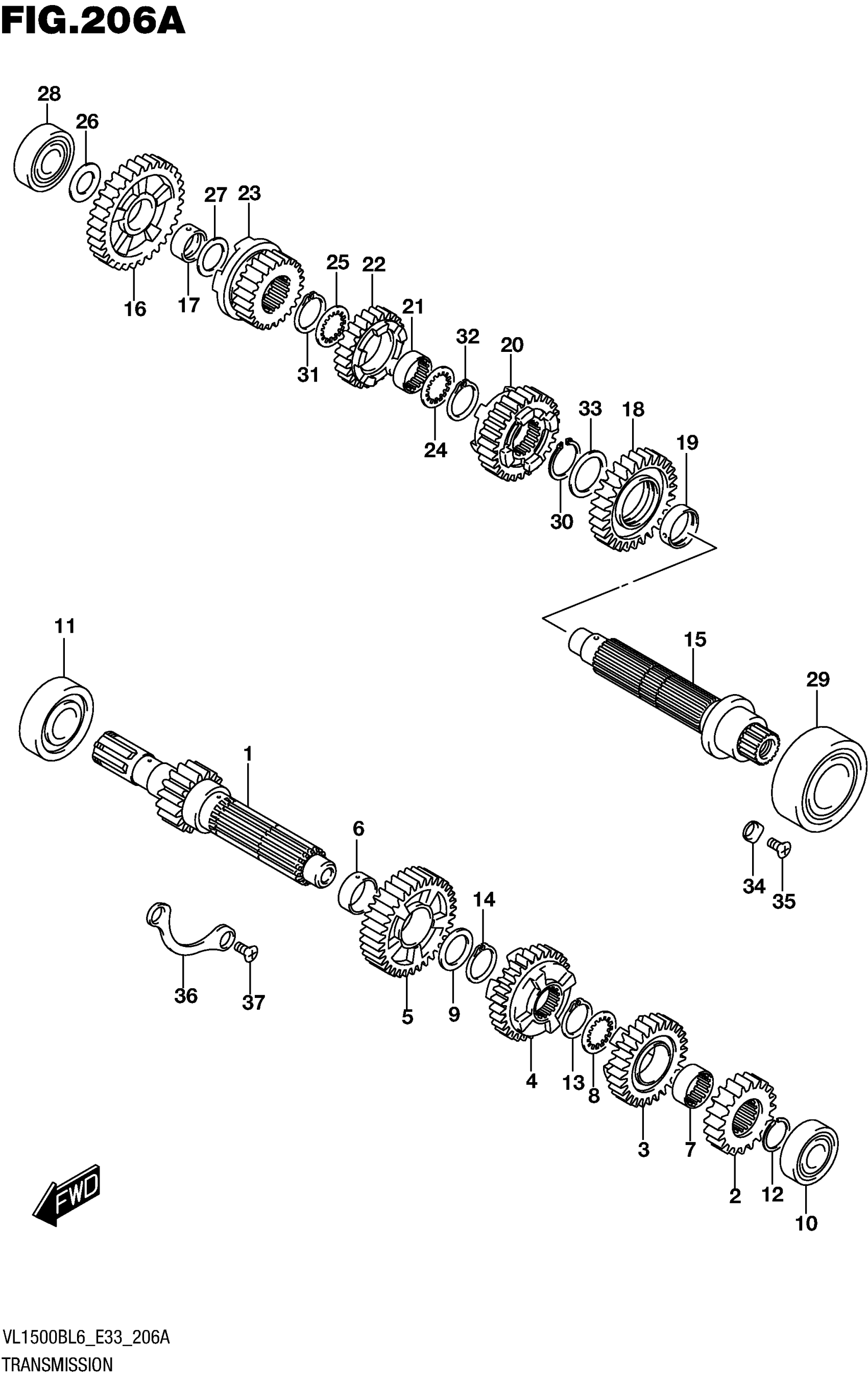 FIG.206A

28
26
27
23
16
17
25
22
21
31
32
20
24
33
18
19
30
11
15
29
1
6
34
35
14
36
37
5
9
4
13
8
3
7
2
12
10
FWD

VL1500BL6_E33_206A
TRANSMISSION