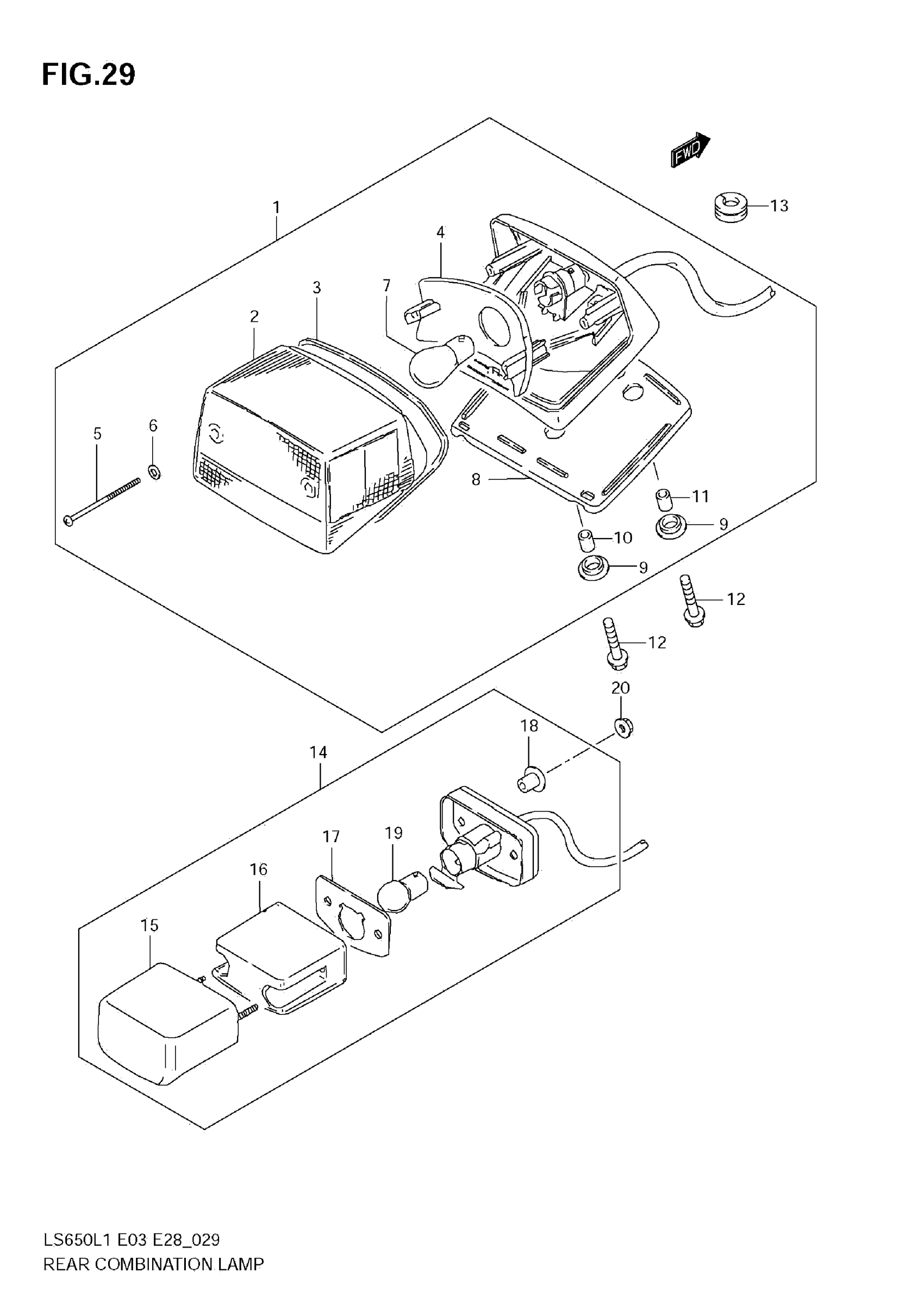 FIG.29

FWD

1
13
4
3
7
2
5
6
8
11
9
10
9
12
12
20
18
14
17
19
16
15

LS650L1 E03 E28_029
REAR COMBINATION LAMP