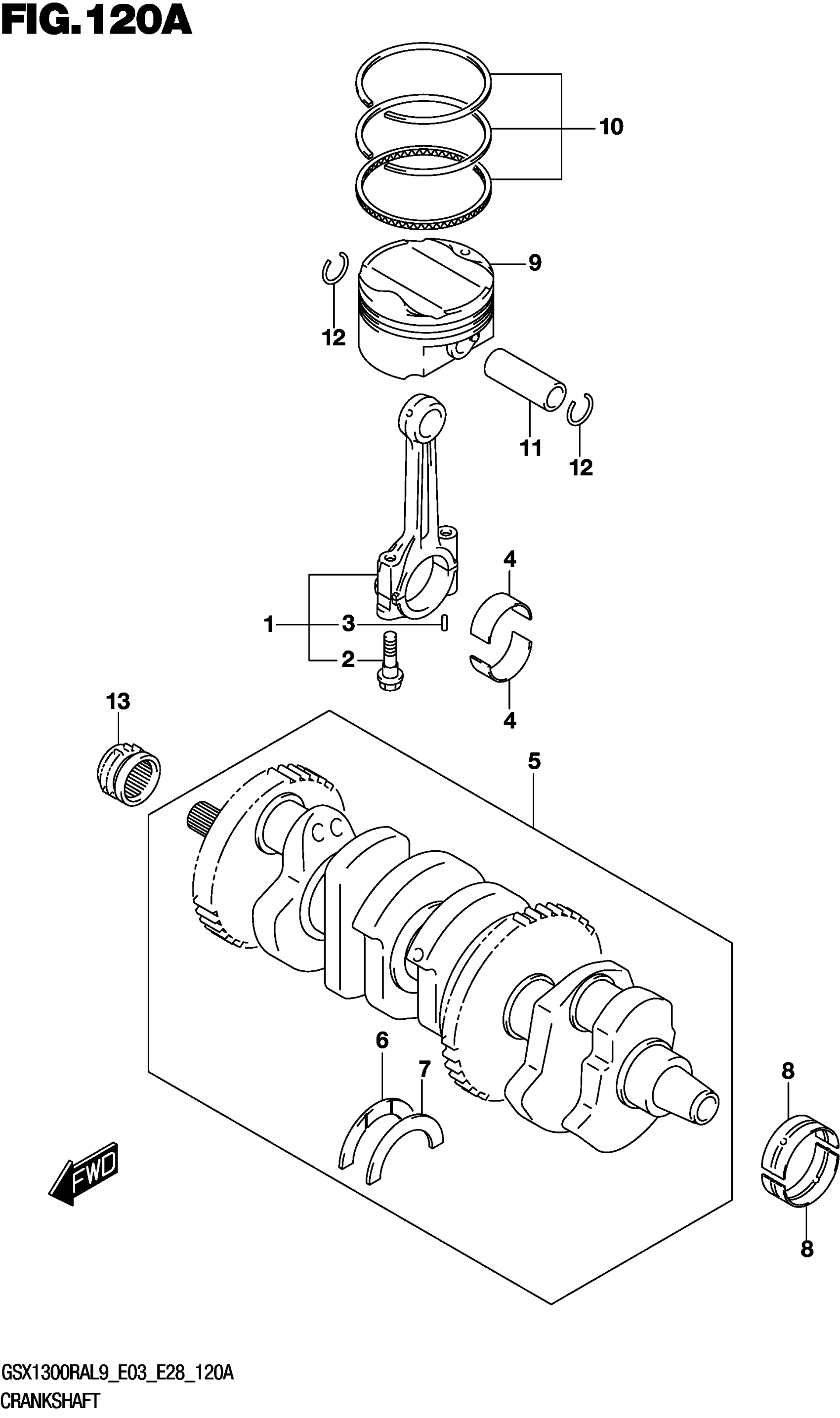 FIG.120A

10

9

12

11

12

4

1

3

2

4

13

5

6

7

8

8

FWD

GSX1300RAL9_E03_E28_120A
CRANKSHAFT