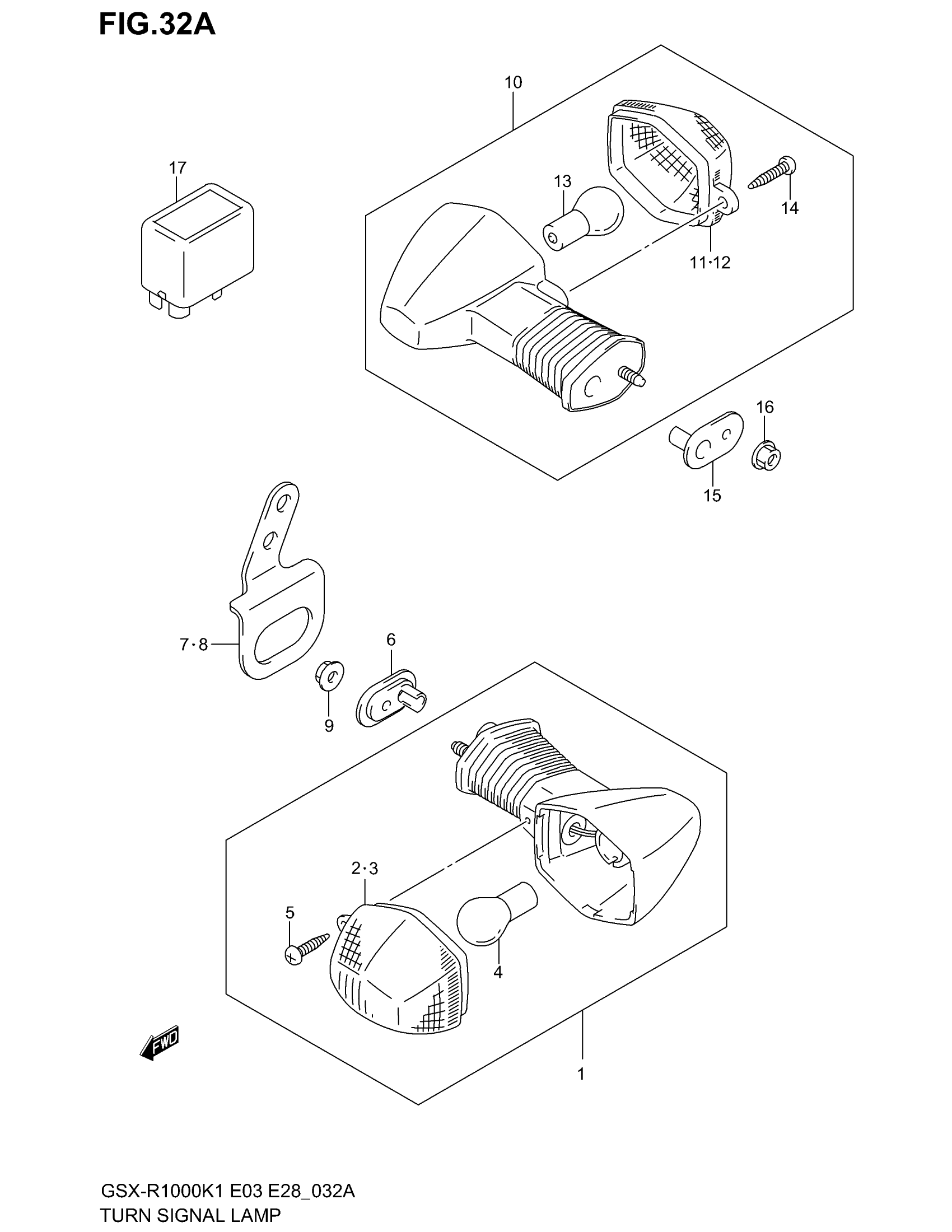 FIG.32A

10

17

13

14

11·12

16

15

7·8

6

9

2·3

5

4

FWD

1

GSX-R1000K1 E03 E28_032A
TURN SIGNAL LAMP