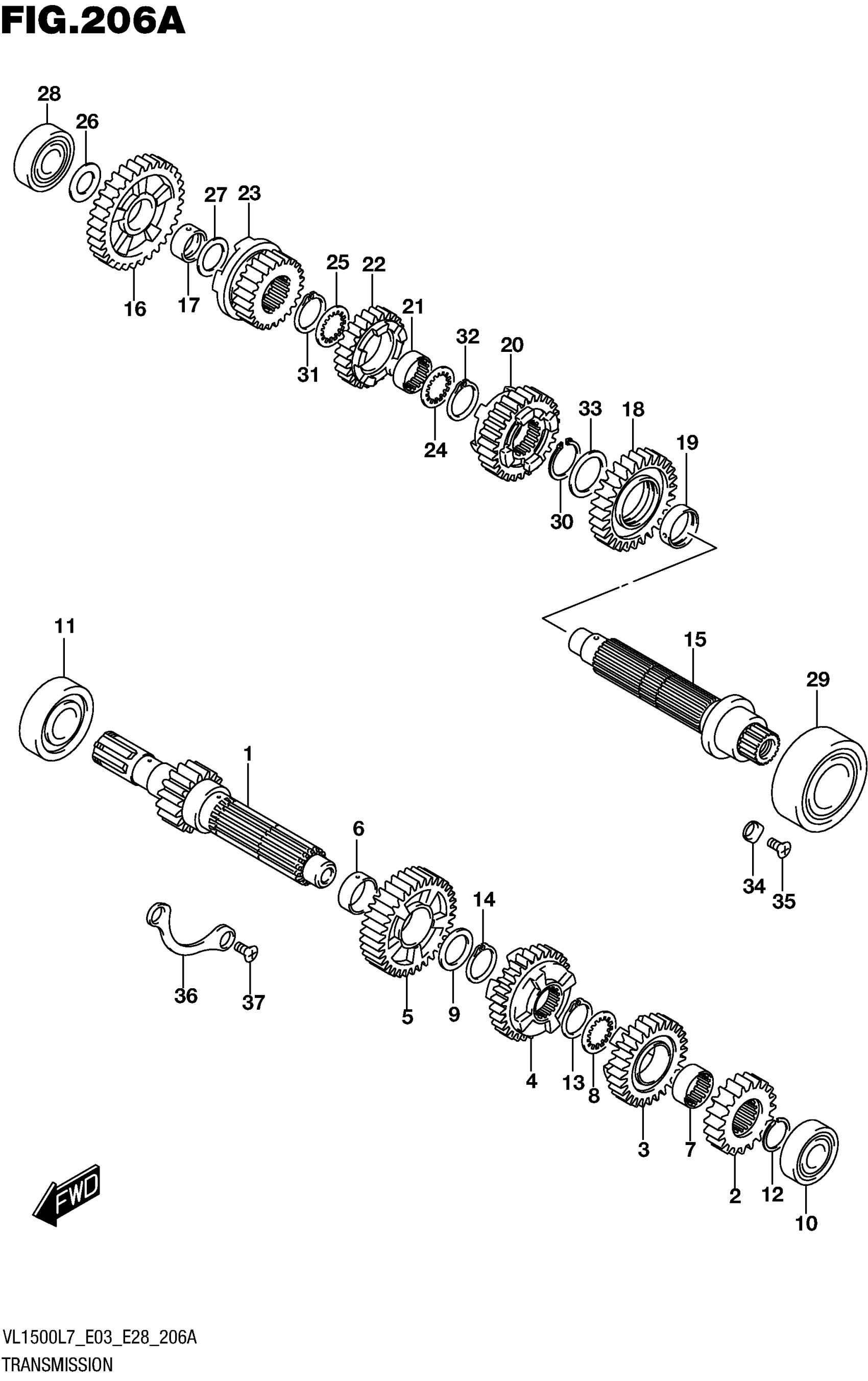 FIG.206A

28
26
27
23
16
17
25
22
21
31
32
20
24
33
18
19
30

11
15
29
1
6
34
35
14
36
37
5
9
4
13
8
3
7
2
12
10

FWD

VL1500L7_E03_E28_206A
TRANSMISSION