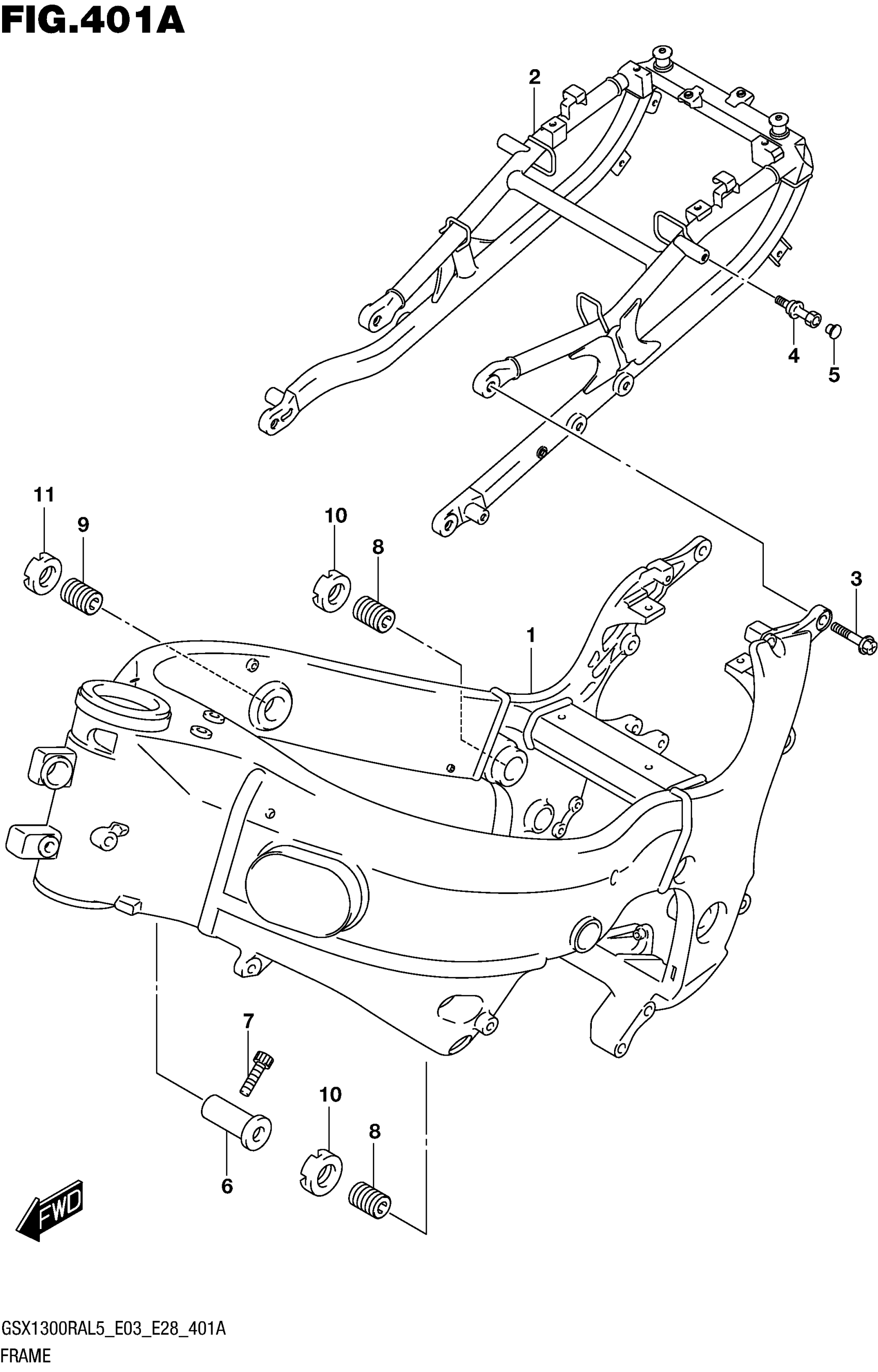 FIG.401A

2

4

5

11

9

10

8

3

1

7

10

8

6

FWD

GSX1300RAL5_E03_E28_401A
FRAME