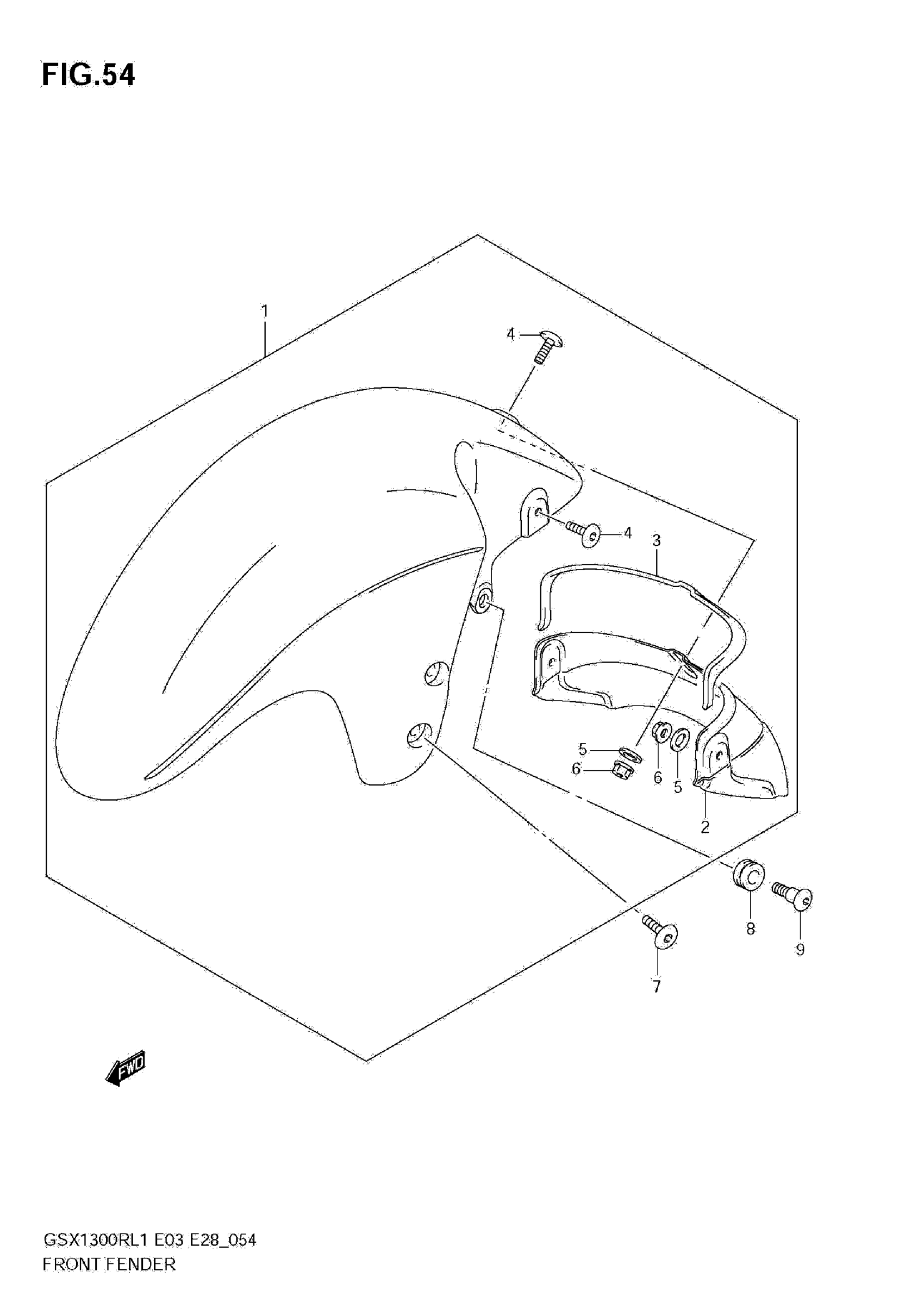 FIG.54

1

4

4

3

5

6

6

5

2

8

9

7

FWD

GSX1300RL1 E03 E28_054
FRONT FENDER