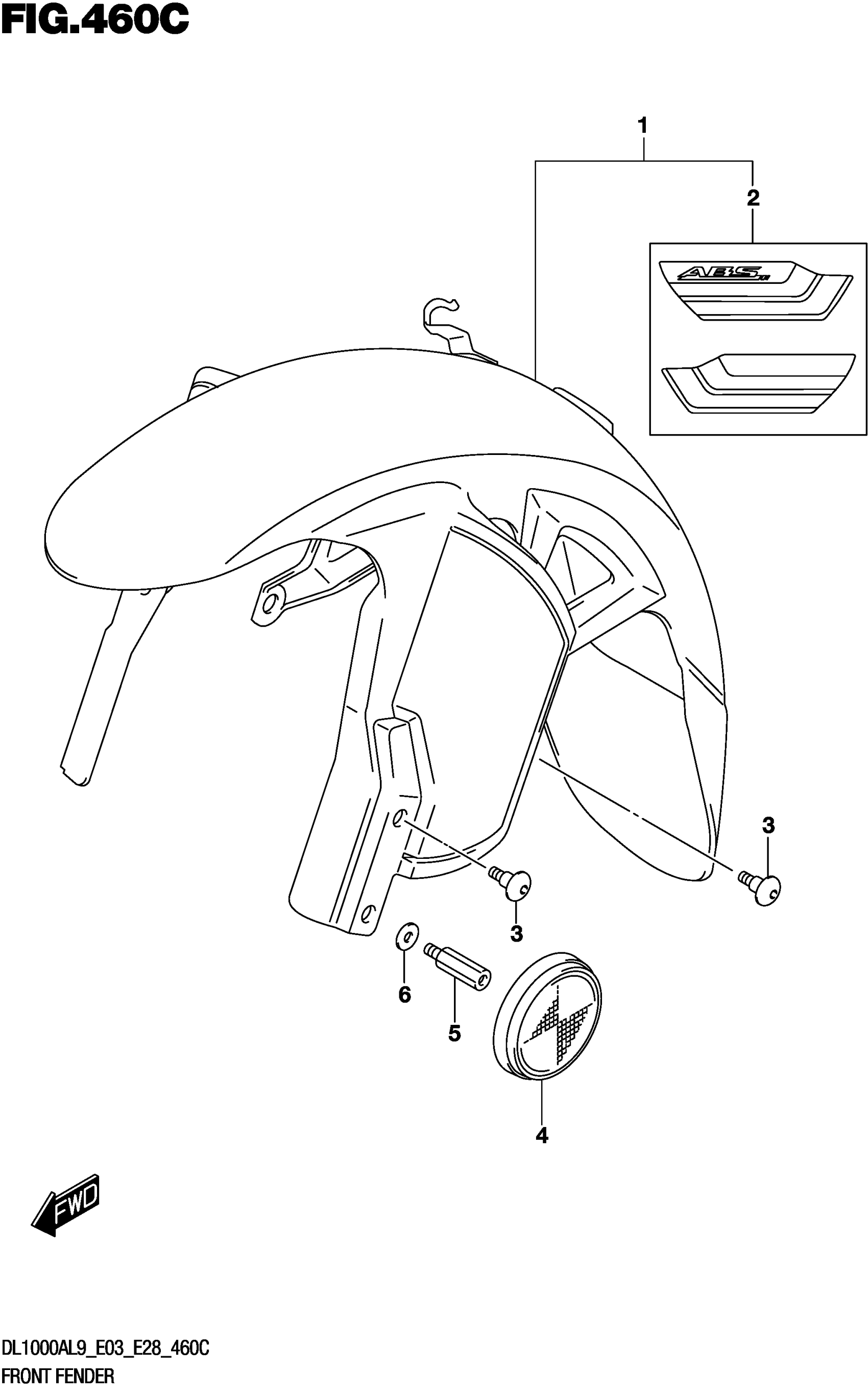 FIG.460C

1

2

ABS

3

3

6

5

4

FWD

DL1000AL9_E03_E28_460C
FRONT FENDER