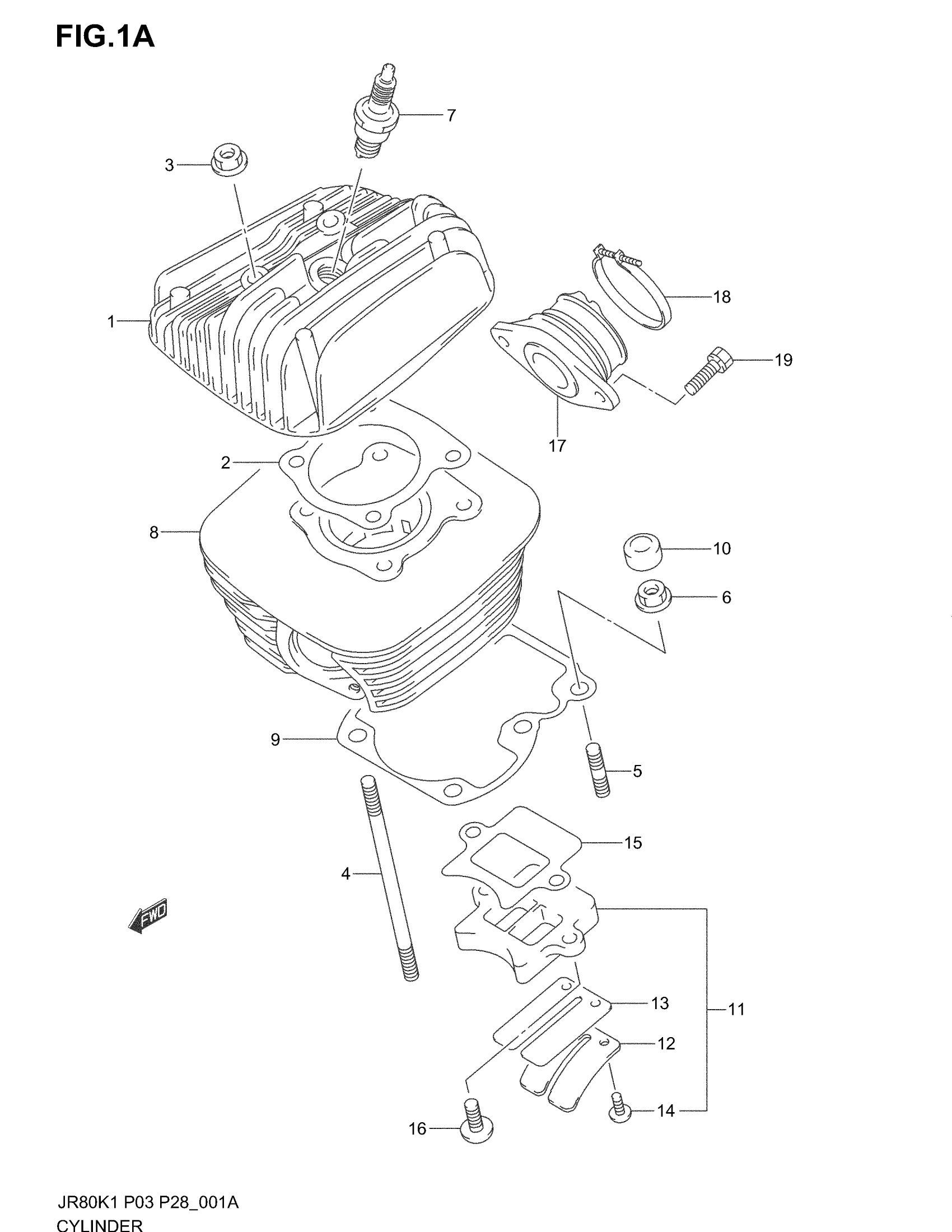 FIG.1A

7
3
18
1
19
17
2
8
10
6
9
5
15
4
FWD
13
11
12
14
16

JR80K1 P03 P28_001A
CYLINDER