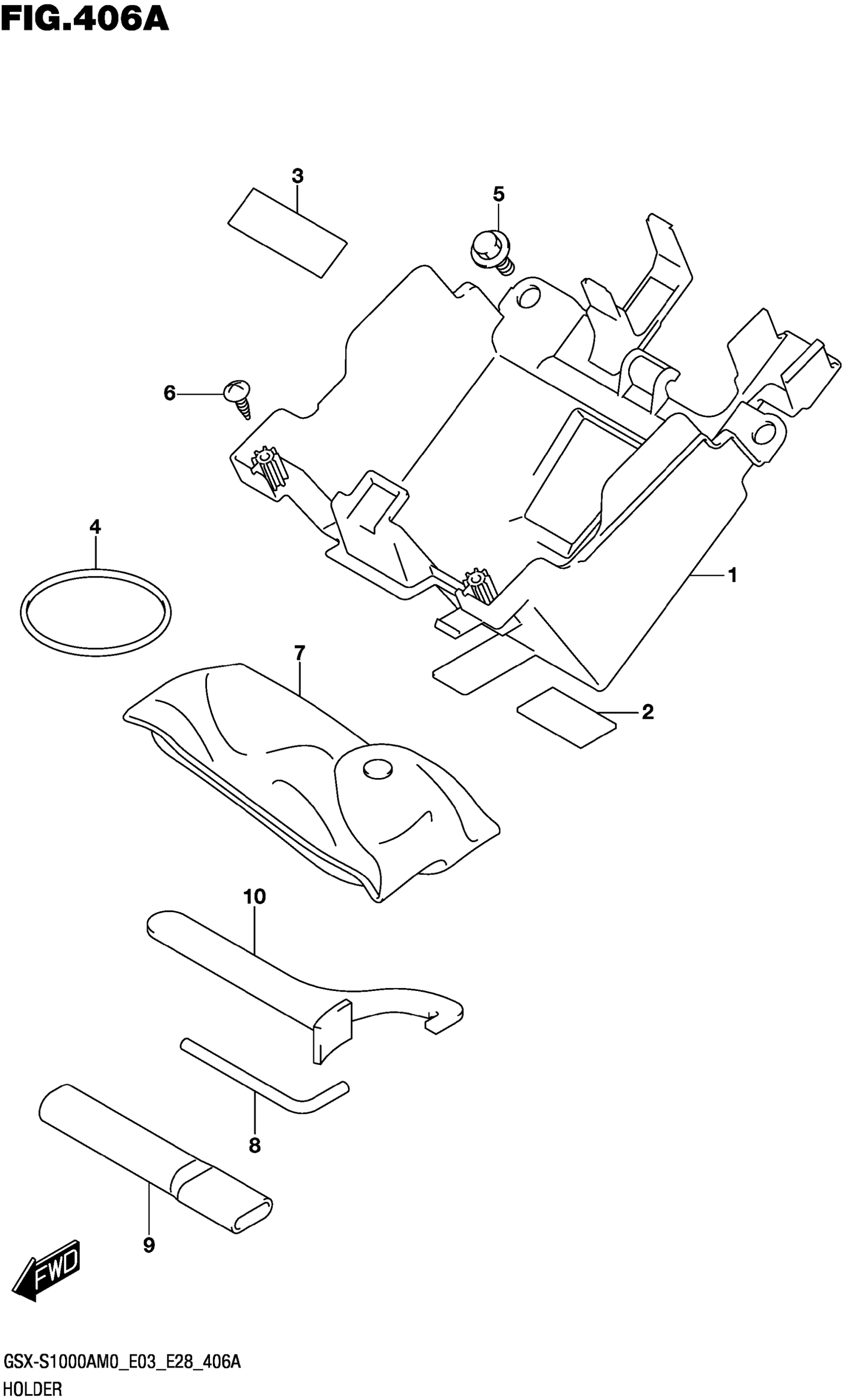 FIG.406A

3
5
6
4
1
7
2
10
8
9
FWD

GSX-S1000AM0_E03_E28_406A
HOLDER