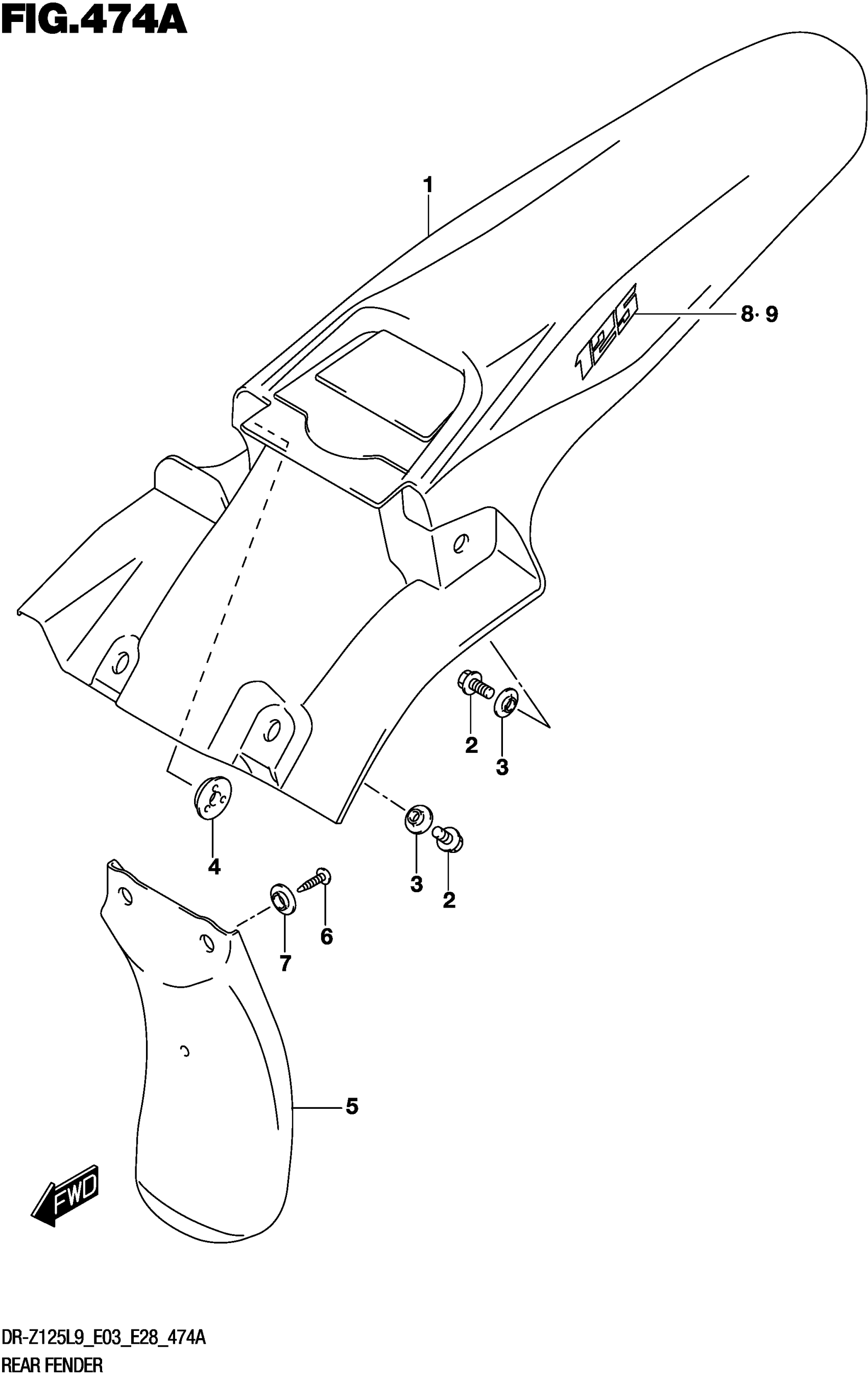 FIG.474A

1

8· 9

125

2

3

4

3

2

6

7

5

FWD

DR-Z125L9_E03_E28_474A
REAR FENDER