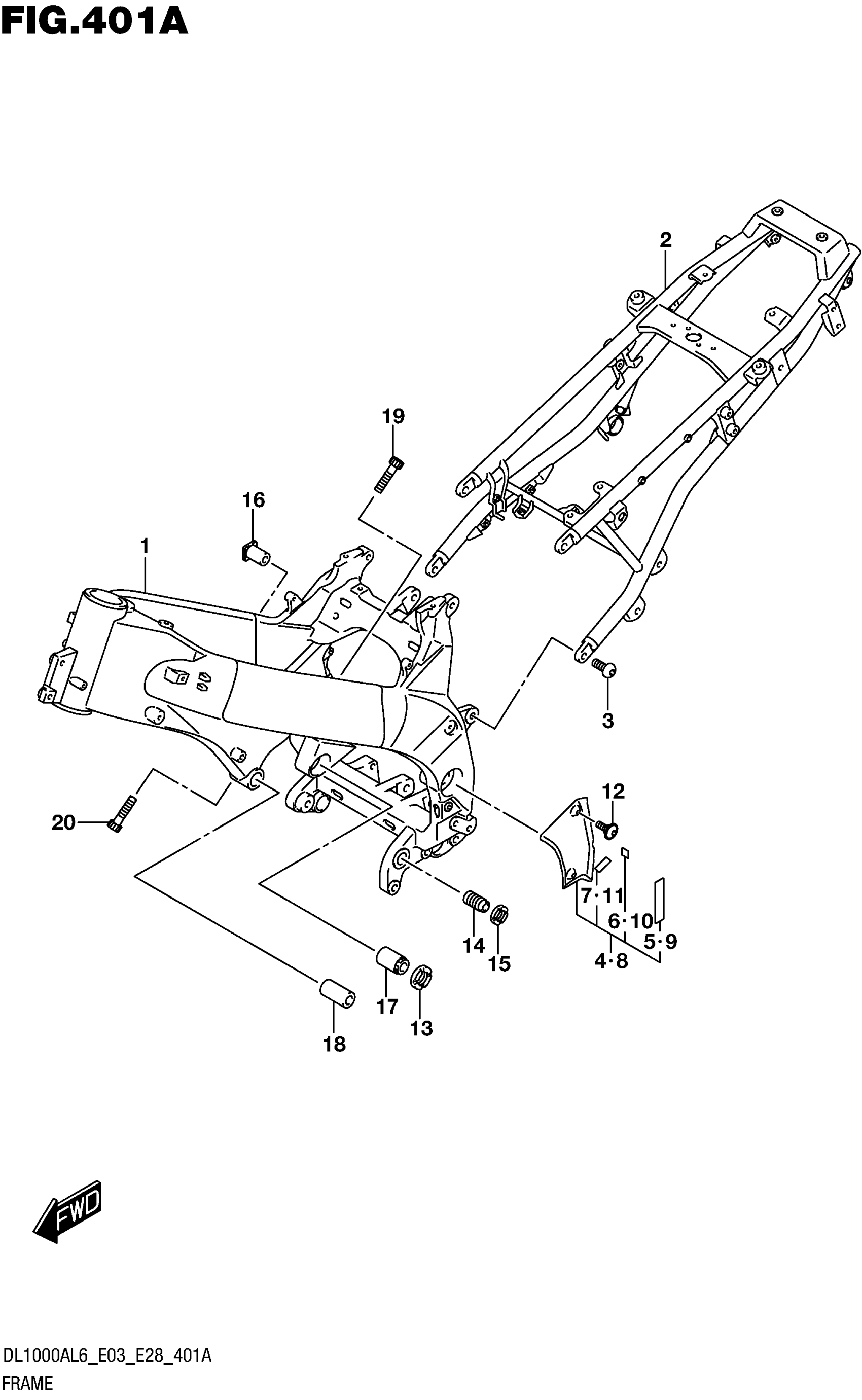 FIG.401A

2

19

16

1

3

12

20

7·11

6·10

5·9

4·8

14

15

17

13

18

FWD

DL1000AL6_E03_E28_401A
FRAME