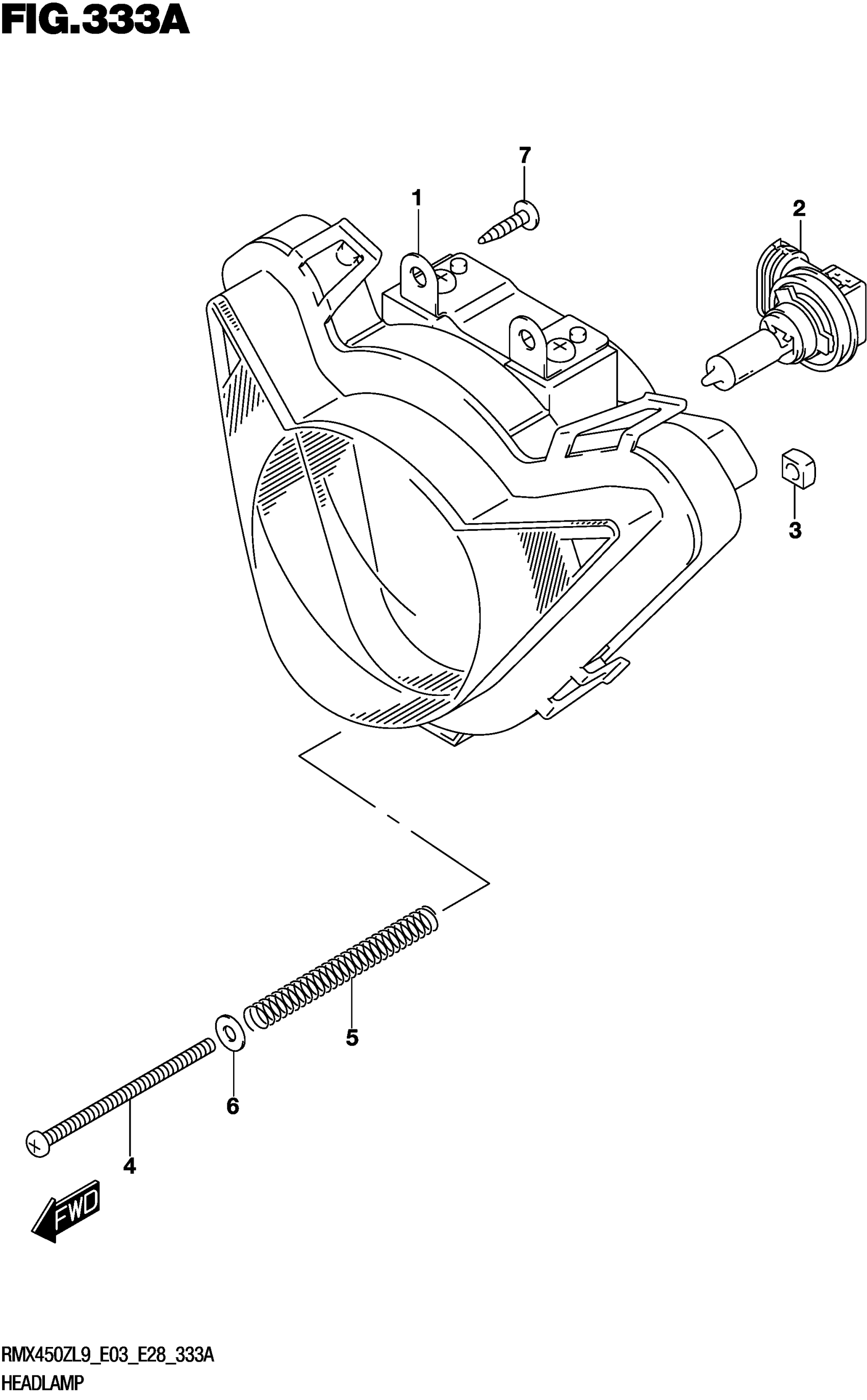 FIG.333A

7
1
2
3
5
6
4
FWD

RMX450ZL9_E03_E28_333A
HEADLAMP