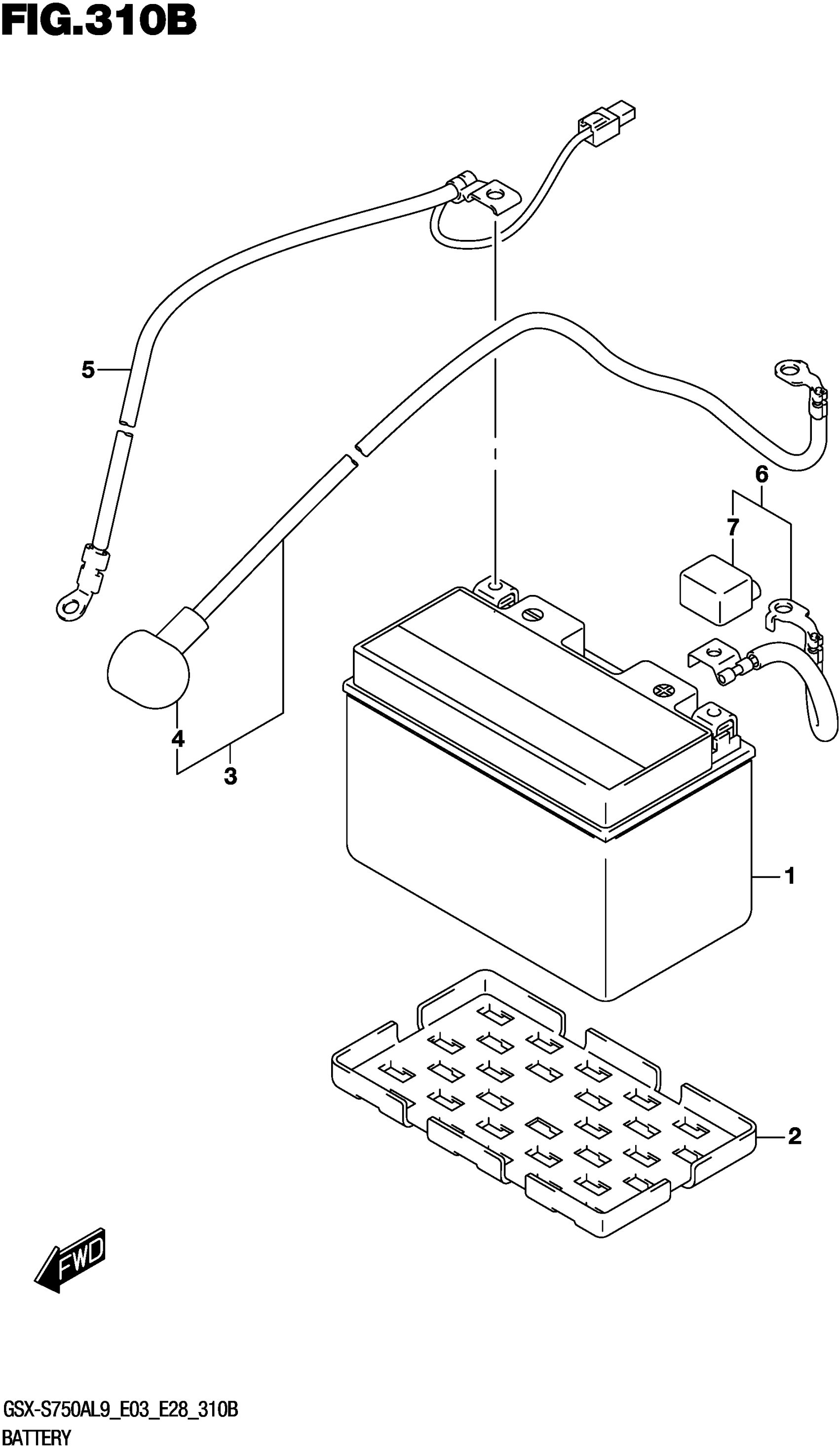 FIG.310B

5

6

7

4

3

1

2

FWD

GSX-S750AL9_E03_E28_310B
BATTERY