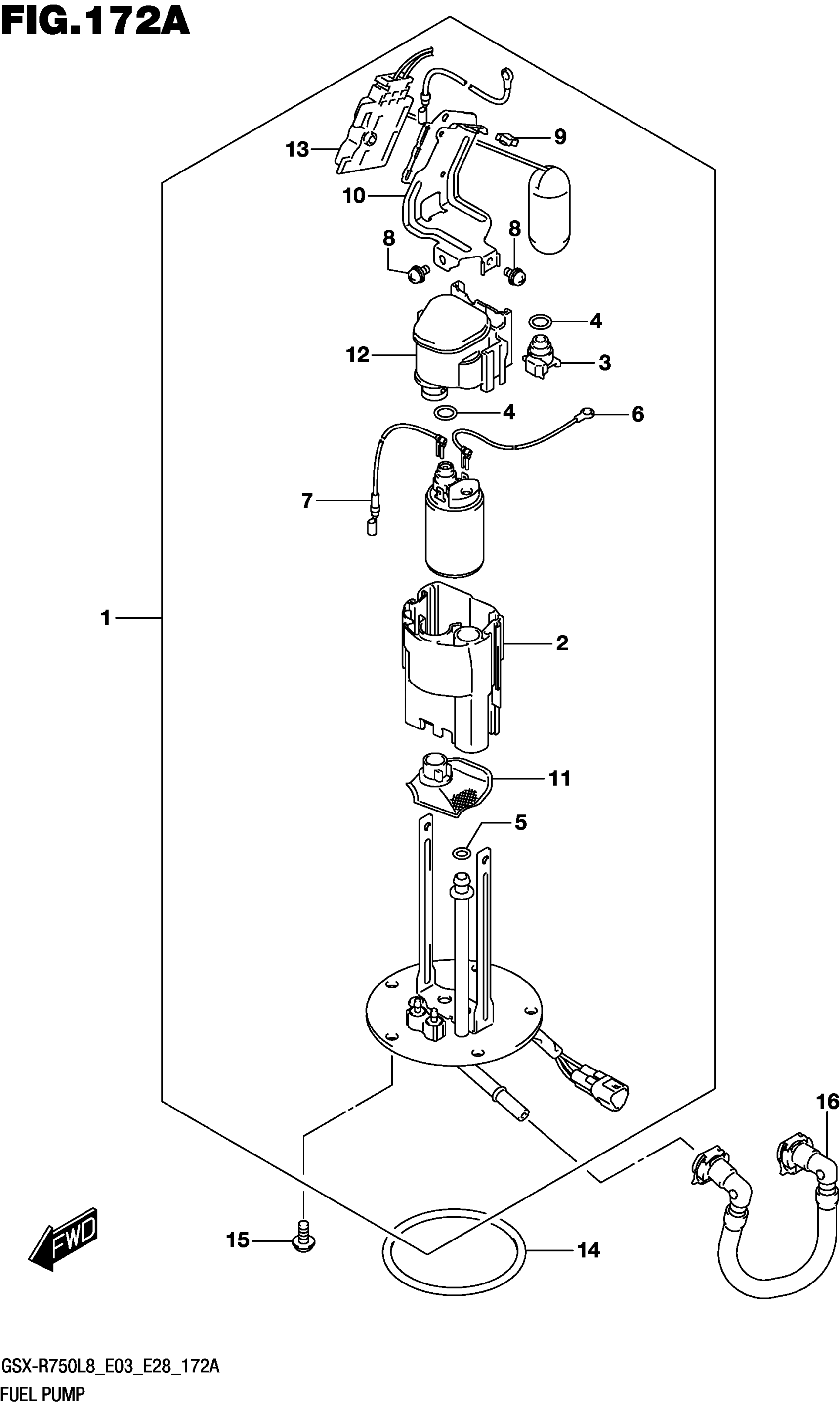 FIG.172A

13
9
10
8
8
4
12
3
4
6
7
1
2
11
5
16
FWD
15
14

GSX-R750L8_E03_E28_172A
FUEL PUMP