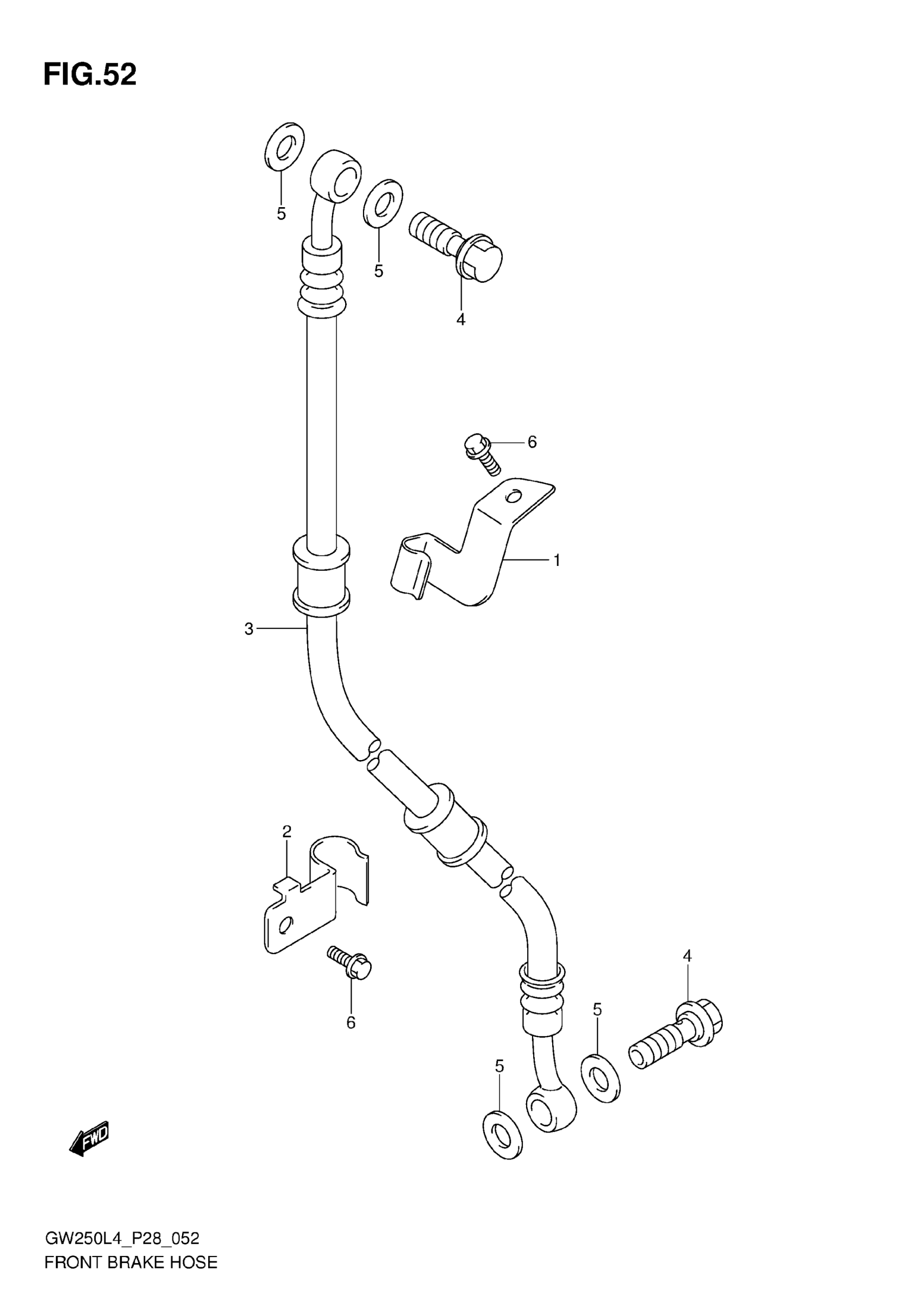 FIG.52

5
5
4
6
1
3
2
6
4
5
5
FWD

GW250L4_P28_052
FRONT BRAKE HOSE