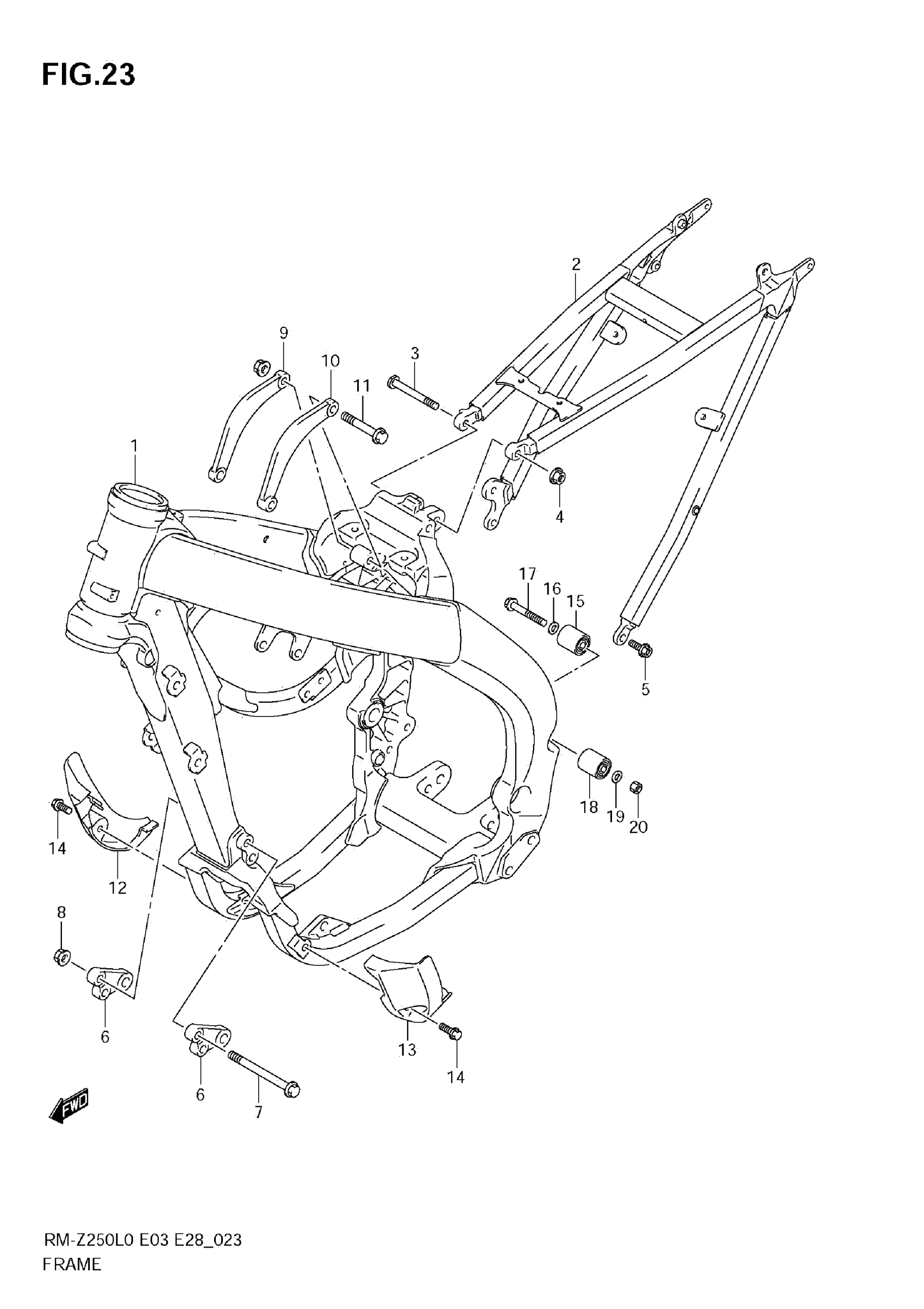 FIG.23

2
9
10
3
11
1
4
17
16
15
5
18
19
20
14
12
8
6
13
14
6
7
FWD

RM-Z250L0 E03 E28_023
FRAME