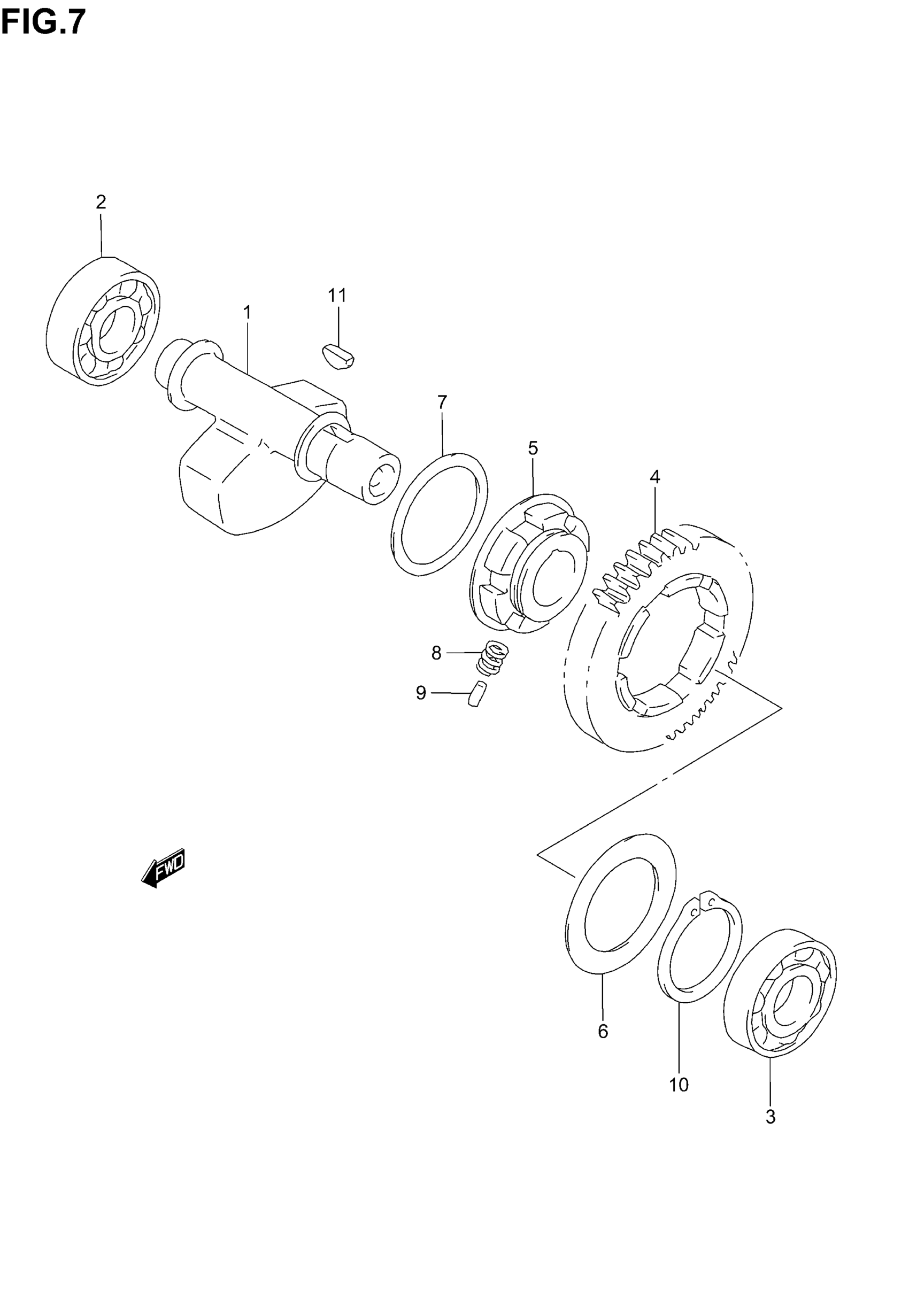 FIG.7

2

11

1

7

5

4

8

9

FWD

6

10

3