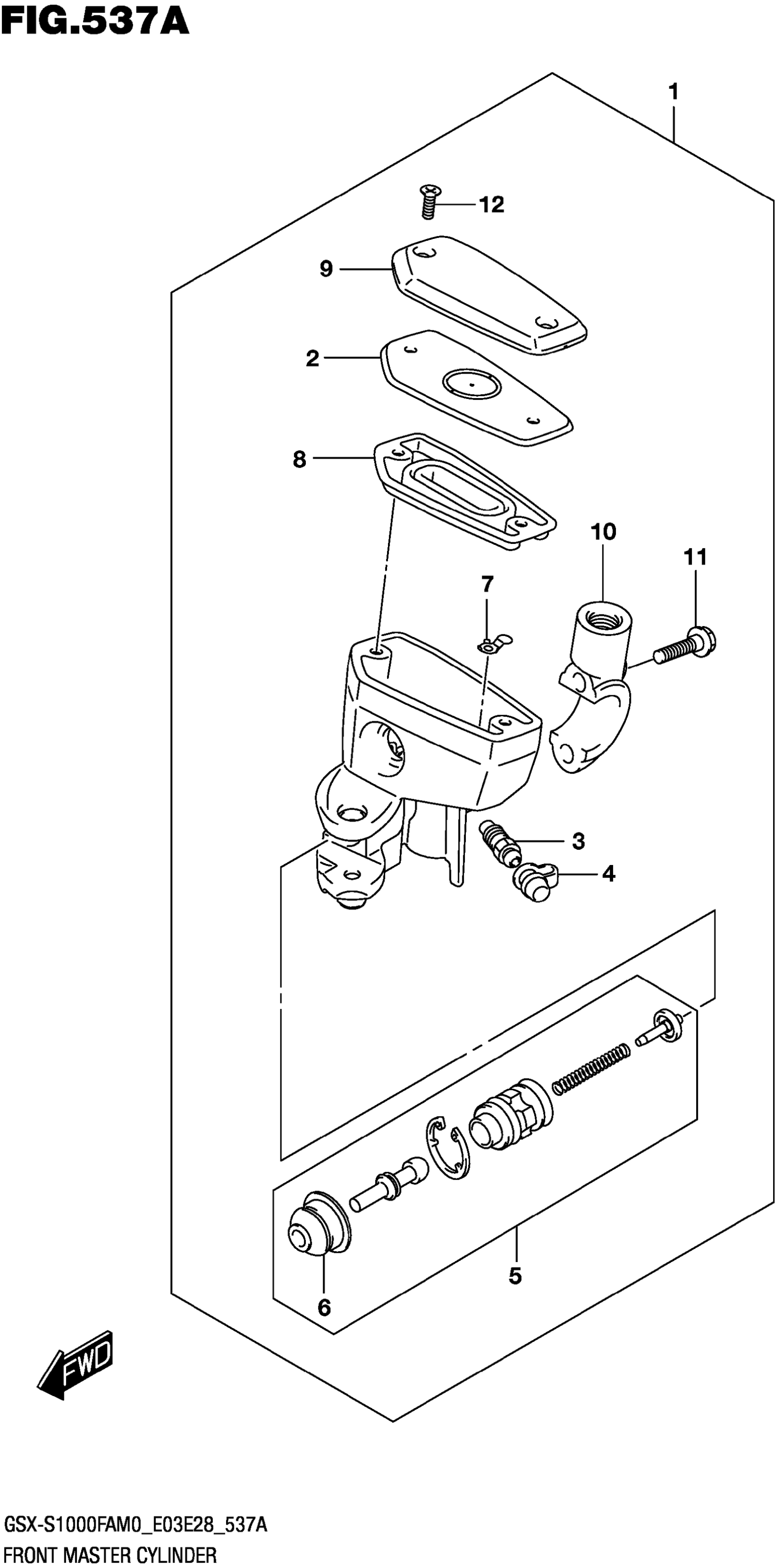 FIG.537A

1

12

9

2

8

10

11

7

3

4

5

6

FWD

GSX-S1000FAM0_E03E28_537A
FRONT MASTER CYLINDER