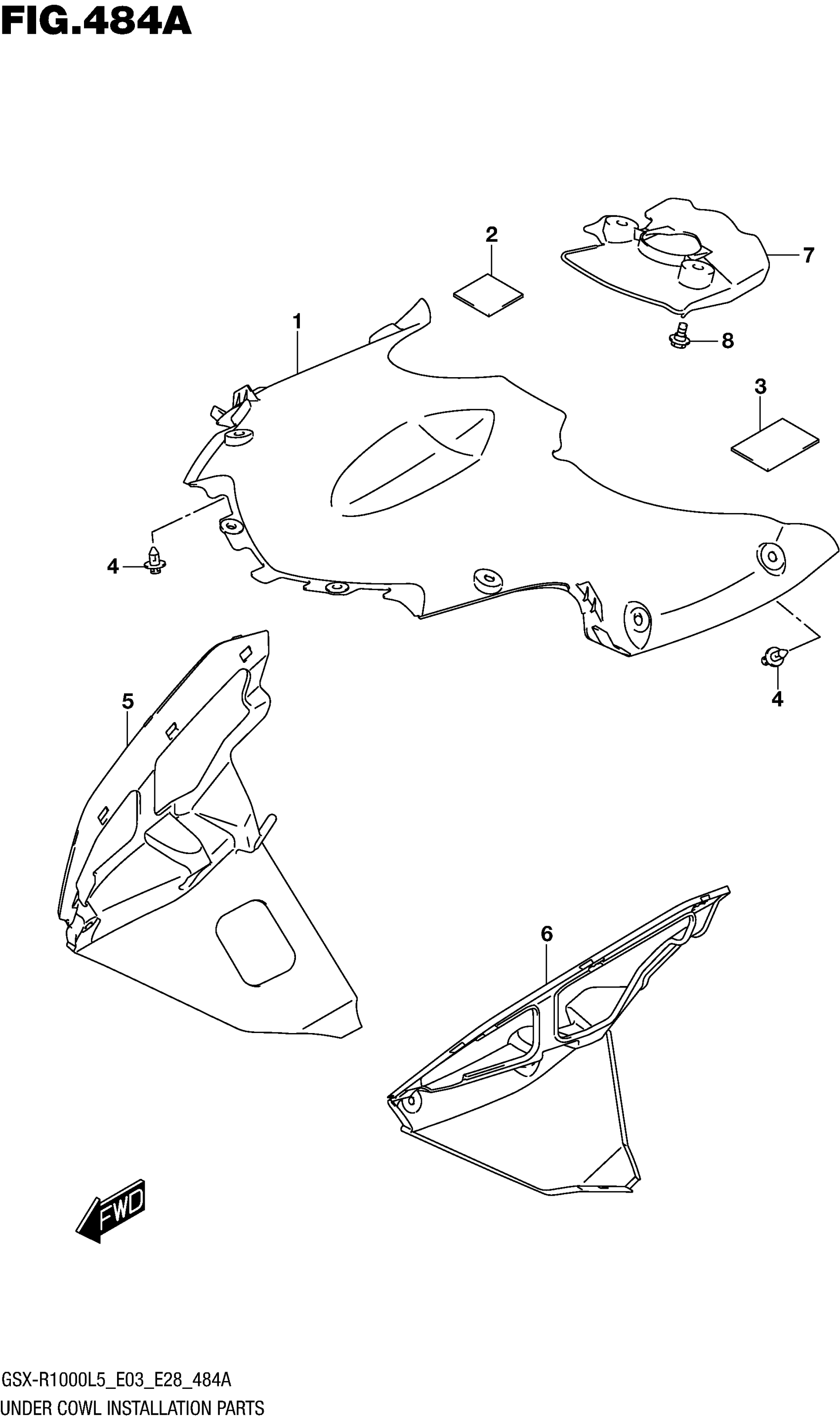 FIG.484A

2
7
1
8
3
4
4
5
6
FWD

GSX-R1000L5_E03_E28_484A
UNDER COWL INSTALLATION PARTS