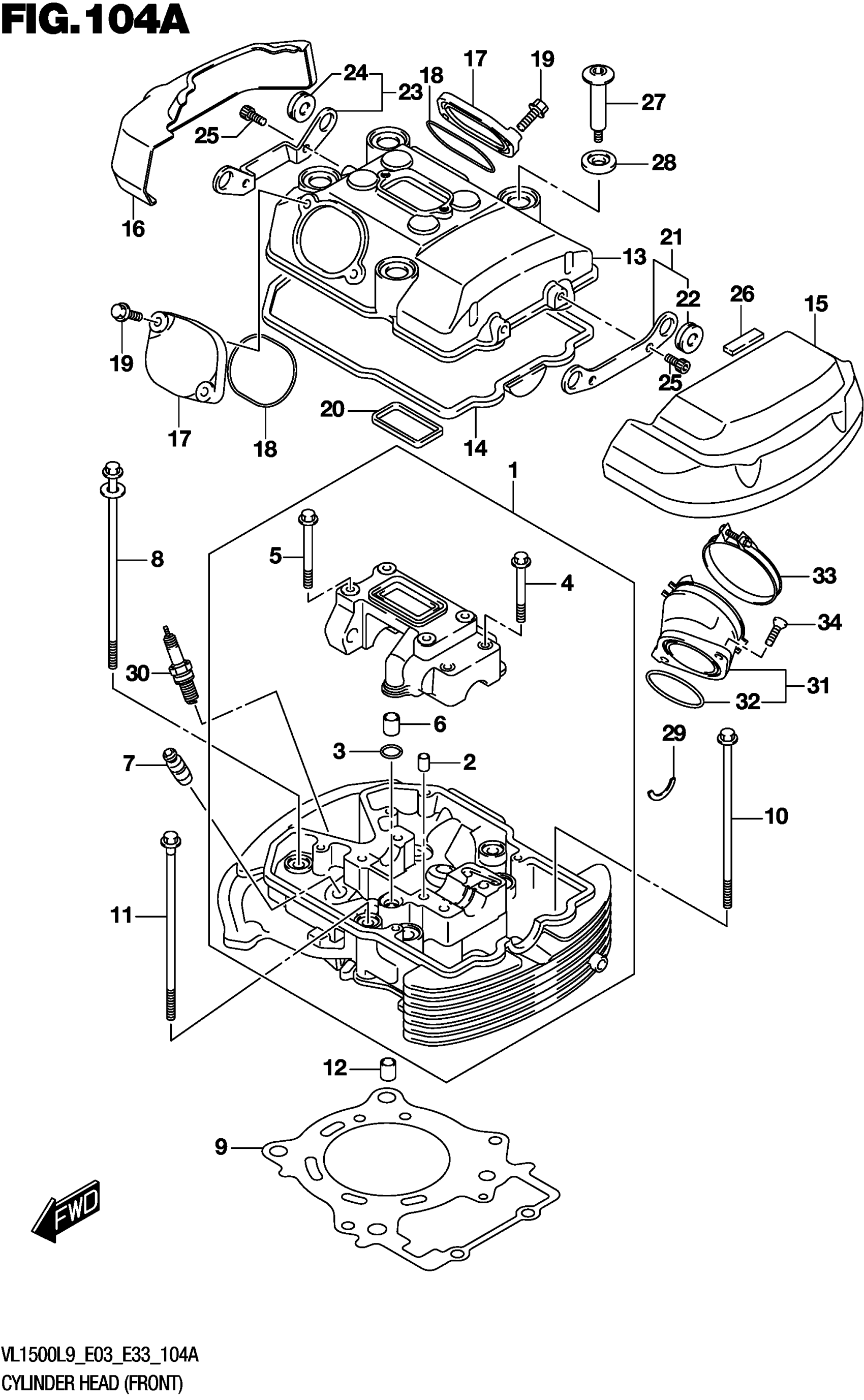 FIG.104A

24
23
18
17
19
27
25
28
16
13
21
22
26
15
19
25
17
18
20
14
1
8
5
4
33
34
30
31
32
6
3
2
29
7
10
11
12
9
FWD

VL1500L9_E03_E33_104A
CYLINDER HEAD (FRONT)