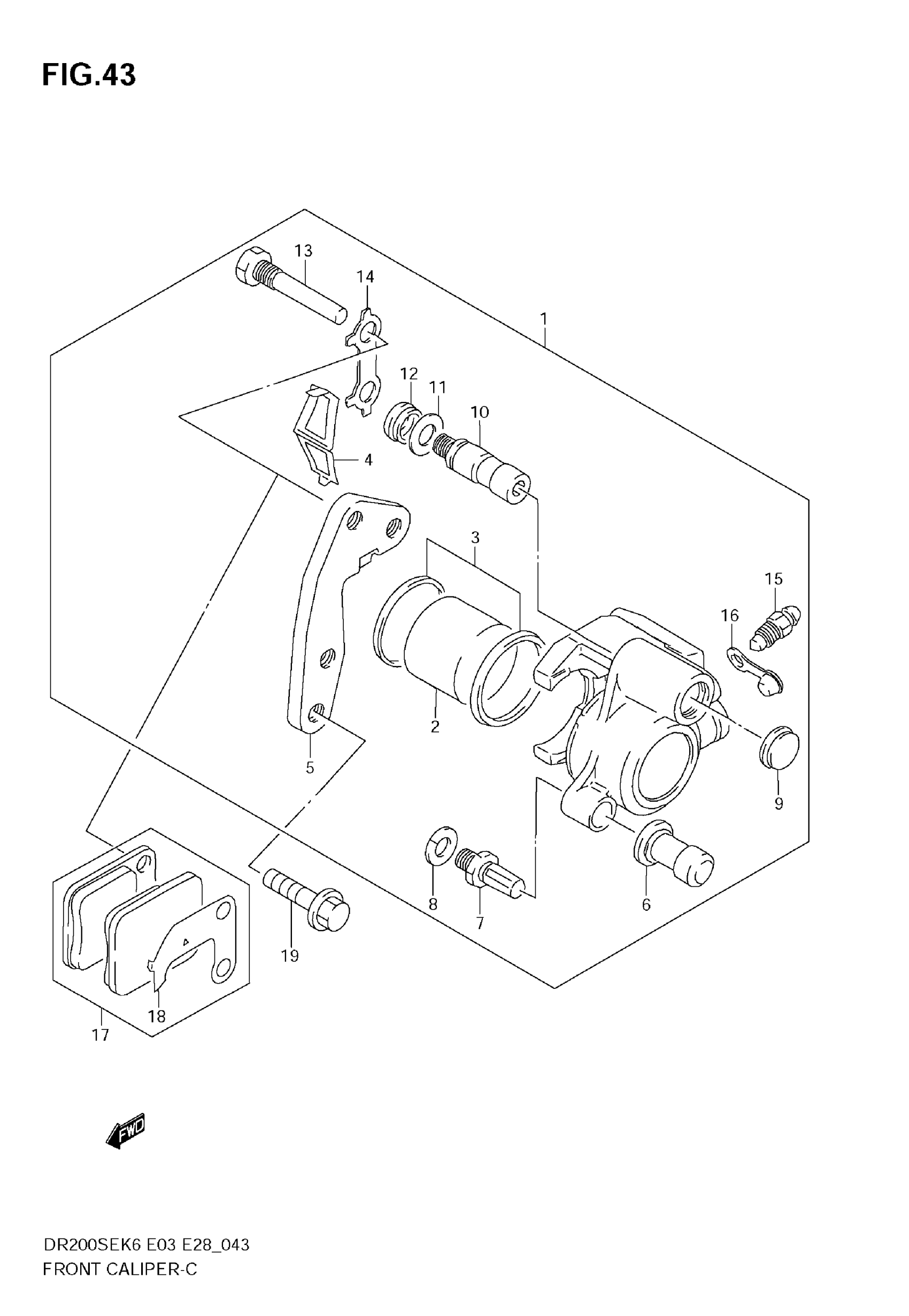 FIG.43

13
14
1
12
11
10
4
3
15
16
2
5
9
8
7
6
19
18
17

FWD

DR200SEK6 E03 E28_043
FRONT CALIPER-C