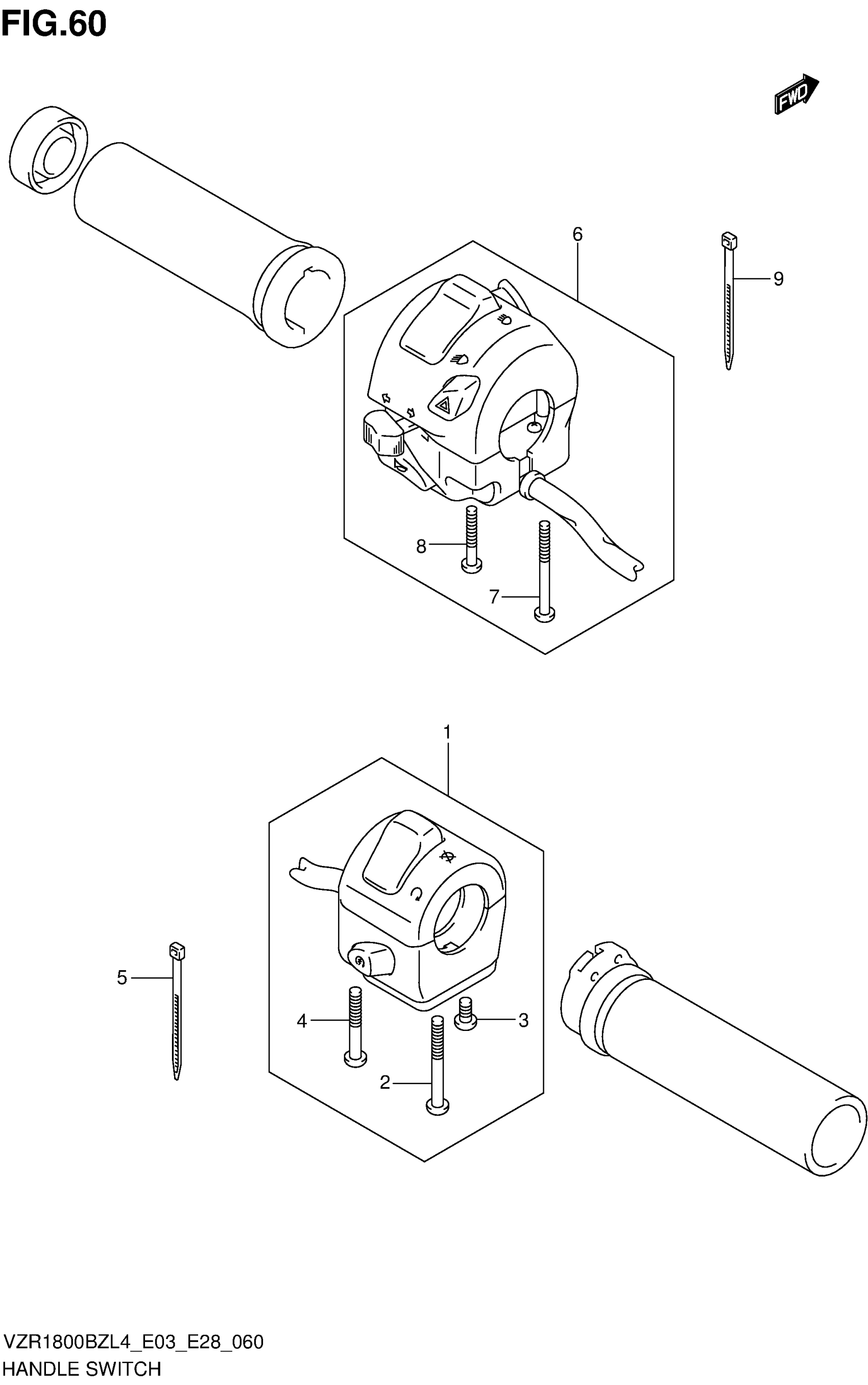 FIG.60

FWD

6

9

8

7

1

5

4

3

2

VZR1800BZL4_E03_E28_060
HANDLE SWITCH