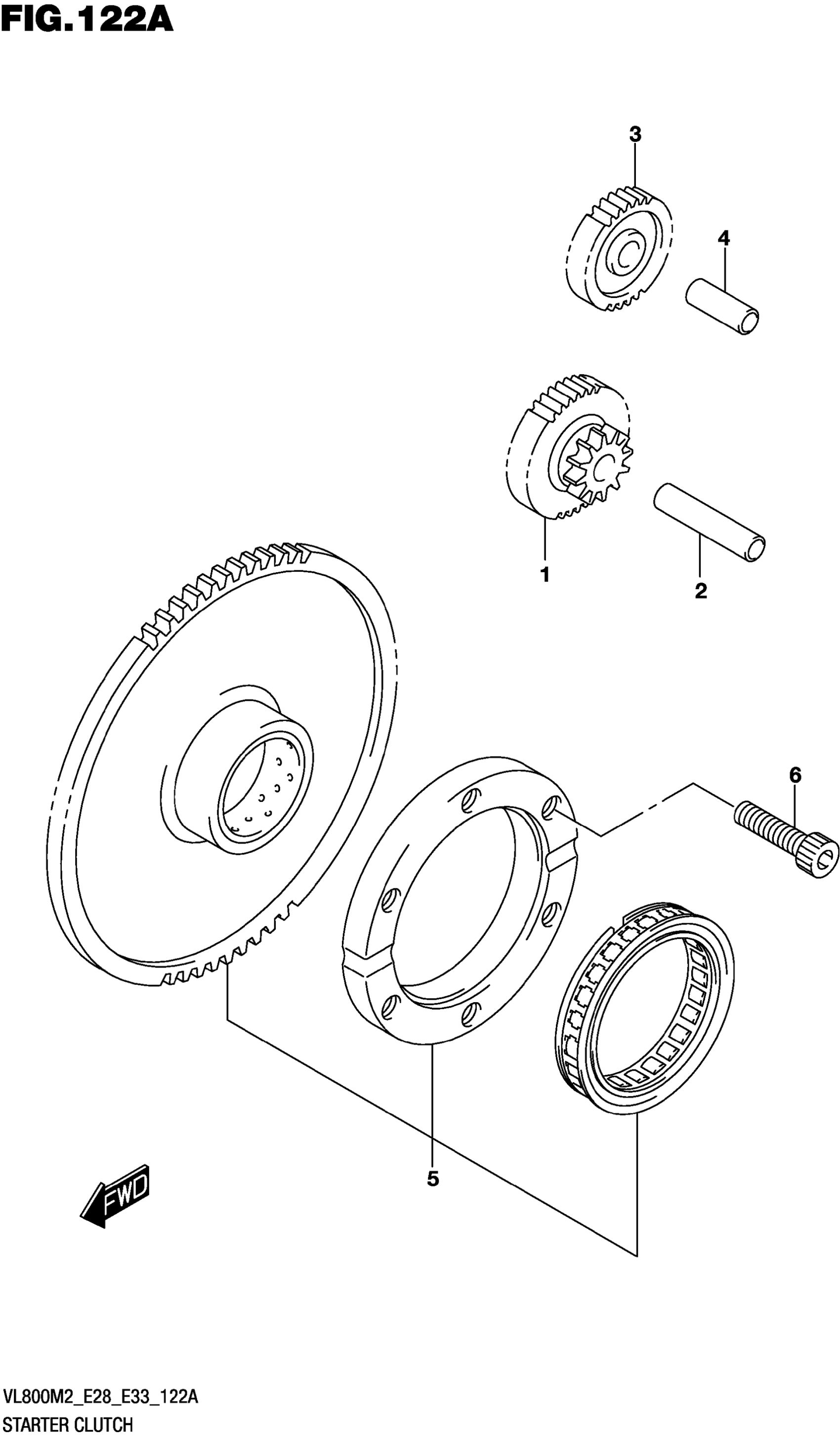 FIG.122A

3

4

1

2

6

5

FWD

VL800M2_E28_E33_122A
STARTER CLUTCH