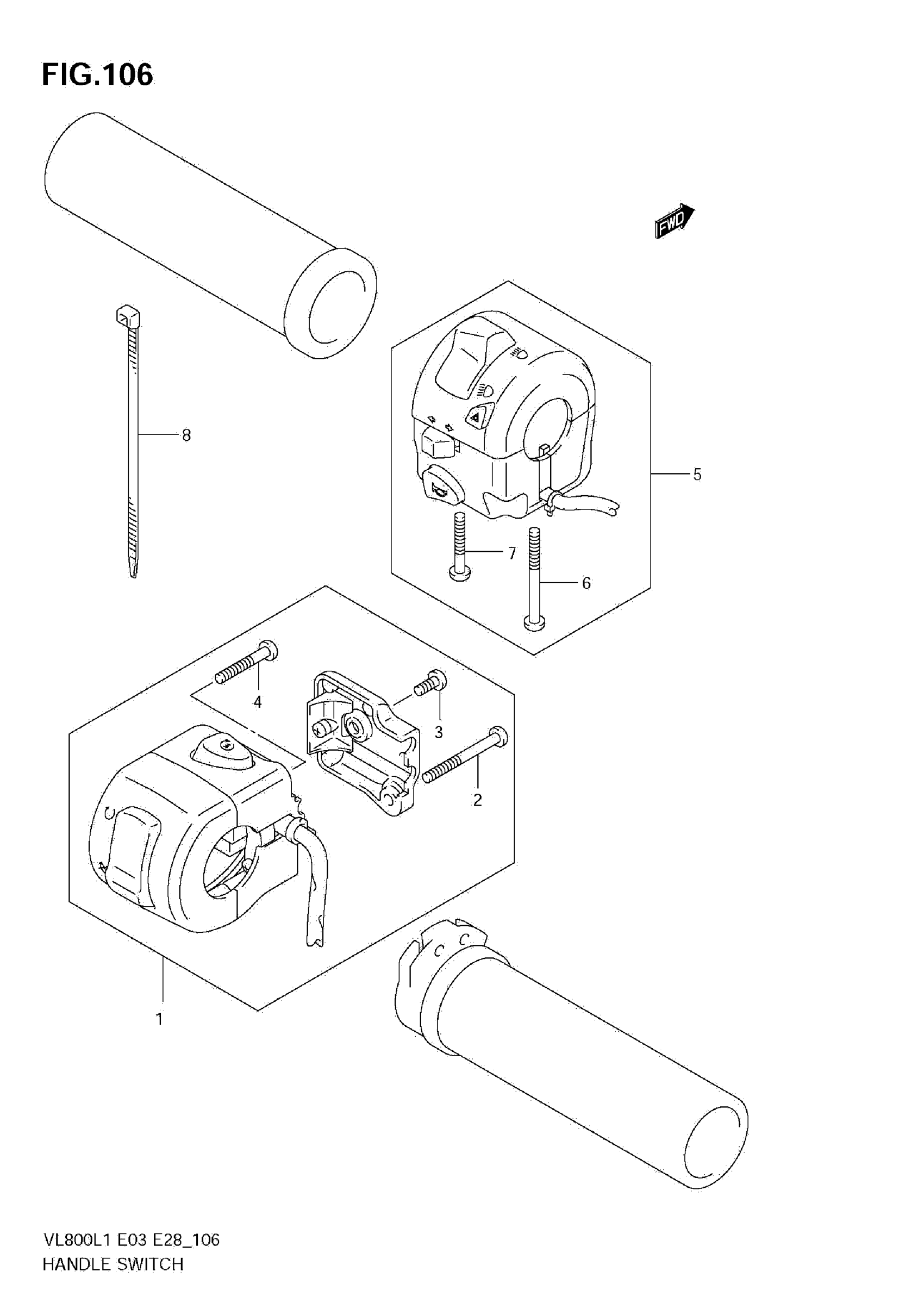 FIG.106

FWD

8

5

7

6

4

3

2

1

VL800L1 E03 E28_106
HANDLE SWITCH