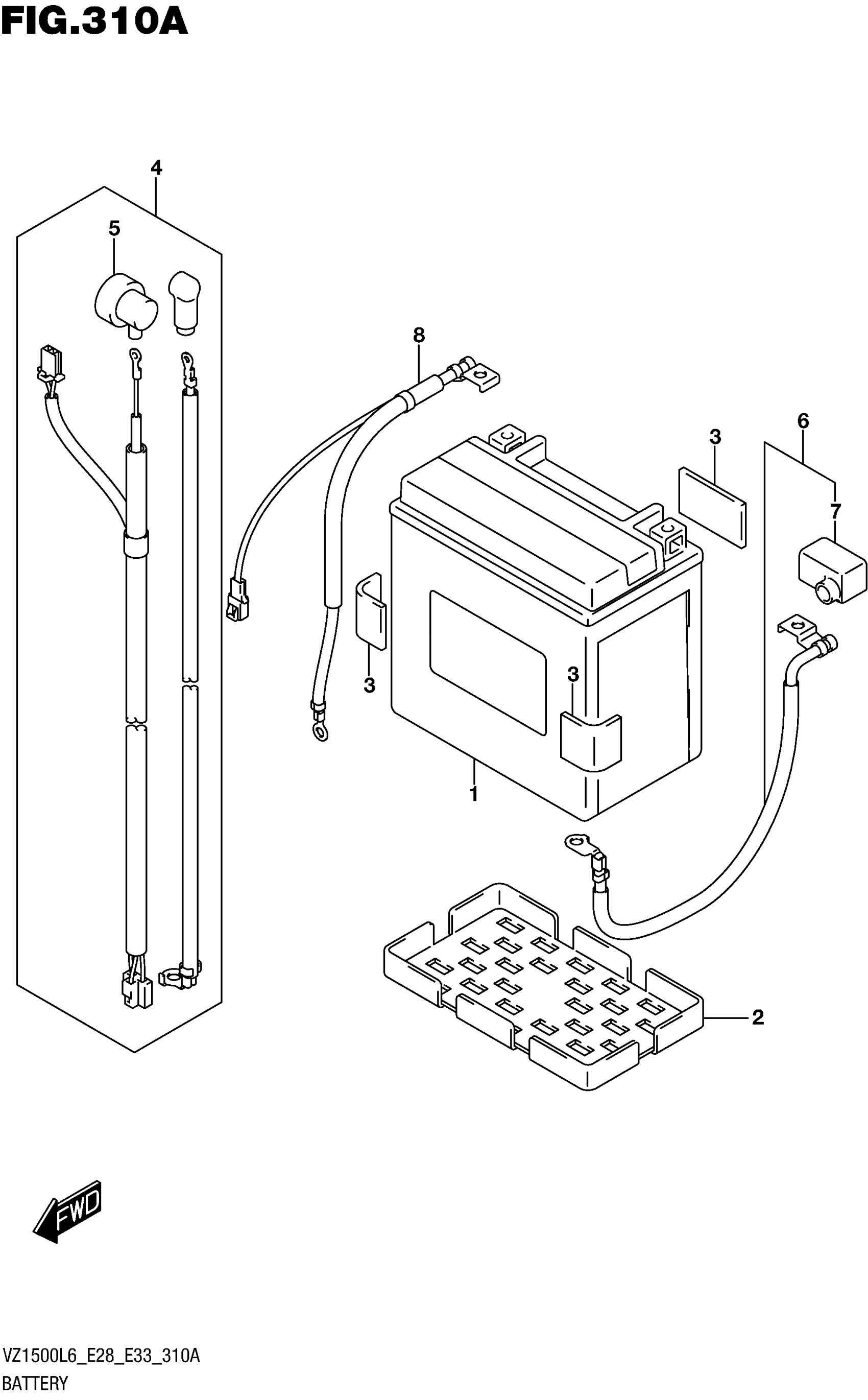 FIG.310A

4
5
8
3
6
7
3
3
1
2

FWD

VZ1500L6_E28_E33_310A
BATTERY