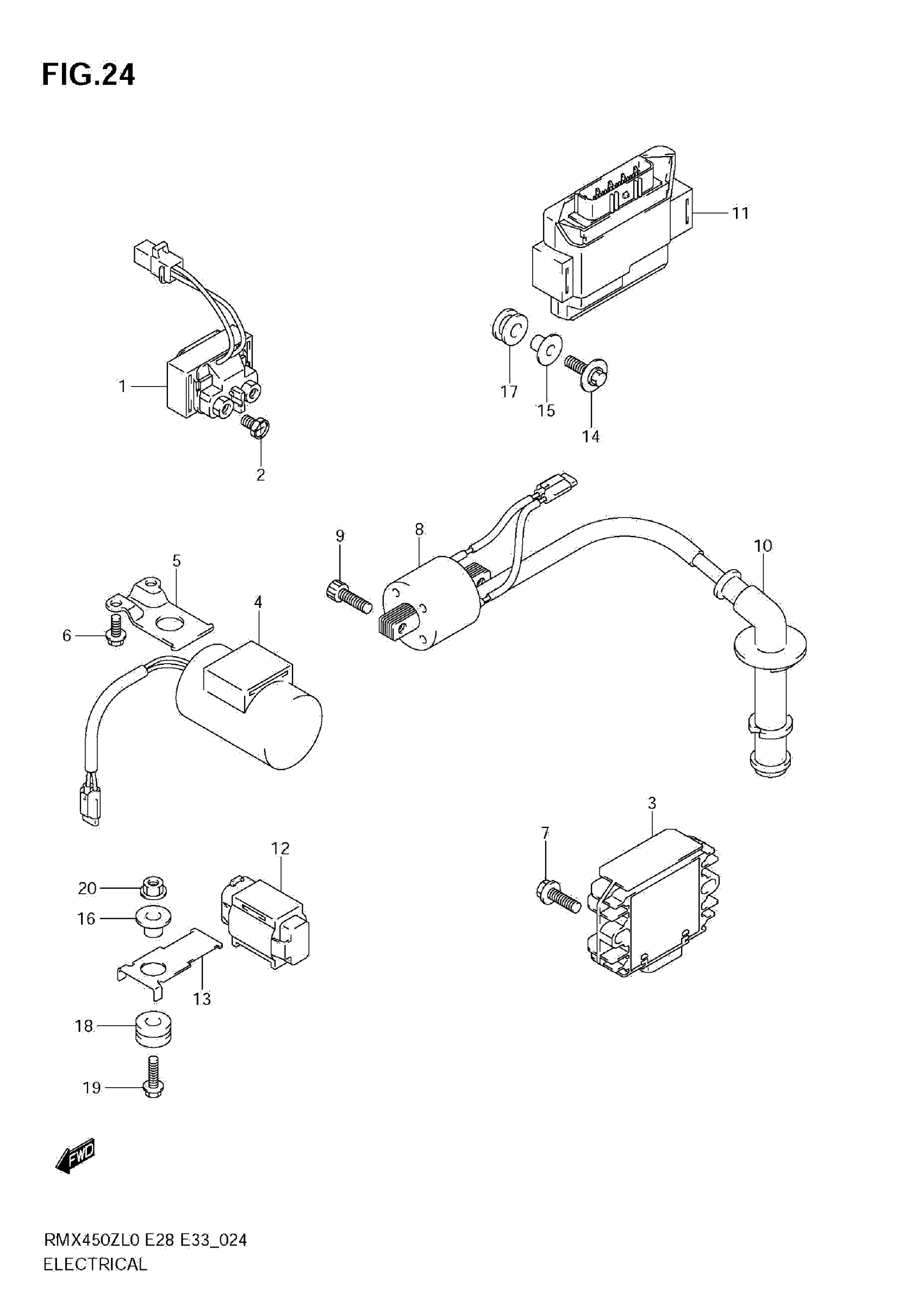 FIG.24

11

1

17

15

14

2

9

8

10

5

4

6

3

7

12

20

16

13

18

19

FWD

RMX450ZL0 E28 E33_024
ELECTRICAL