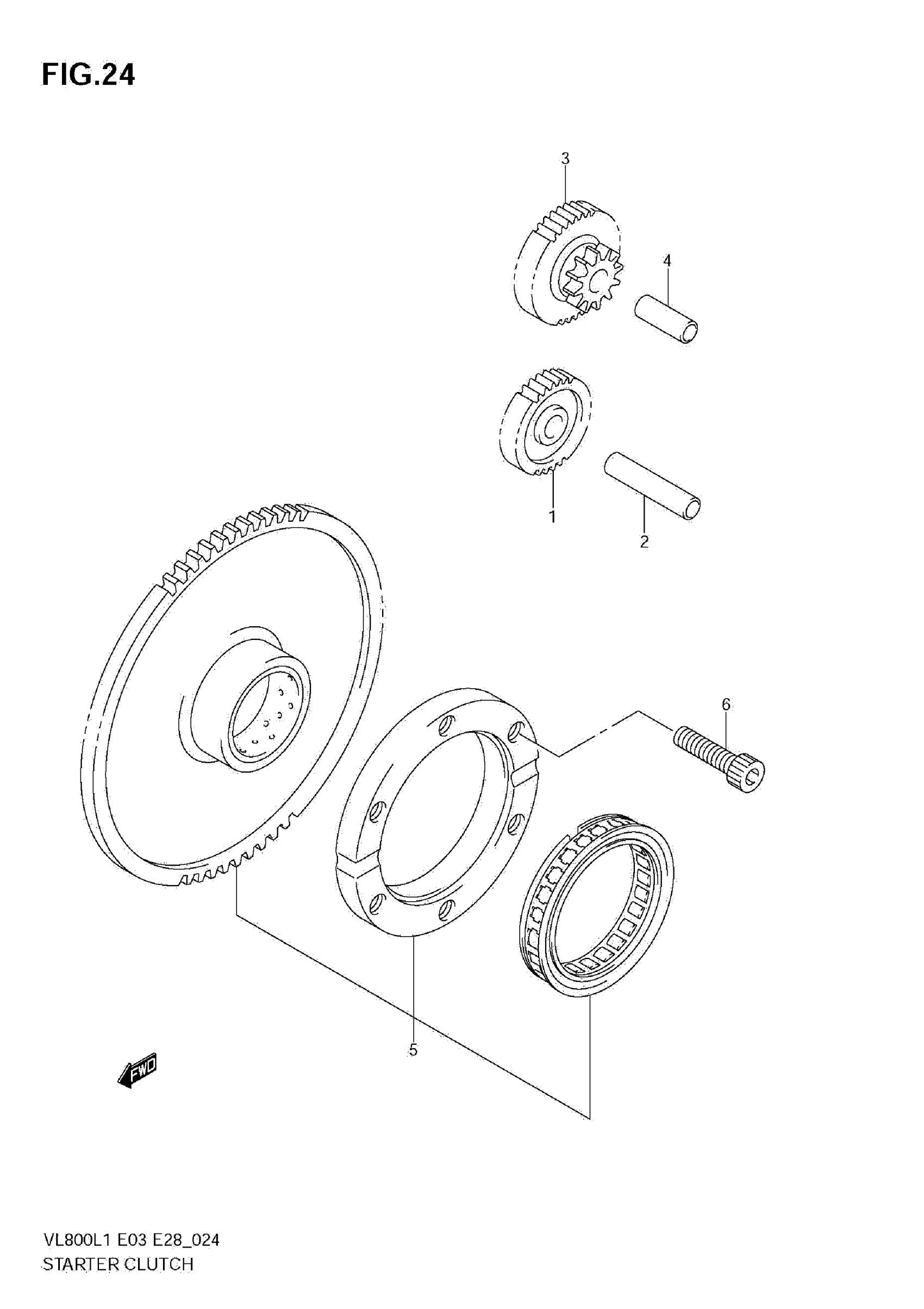 FIG.24

3

4

1

2

6

5

FWD

VL800L1 E03 E28_024
STARTER CLUTCH