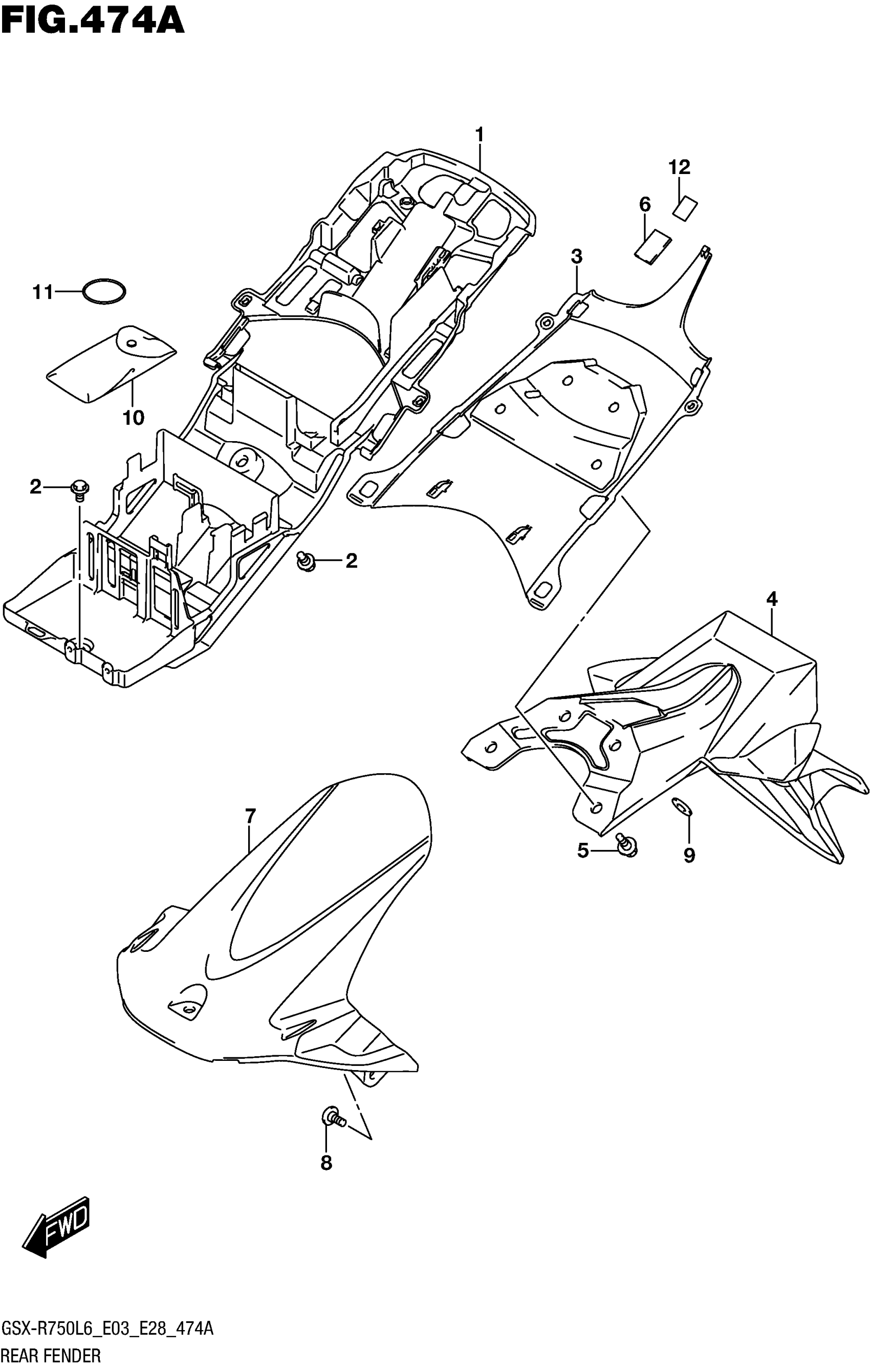 FIG.474A

1
12
6
3
11
10
2
2
4
7
5
9
8
FWD

GSX-R750L6_E03_E28_474A
REAR FENDER