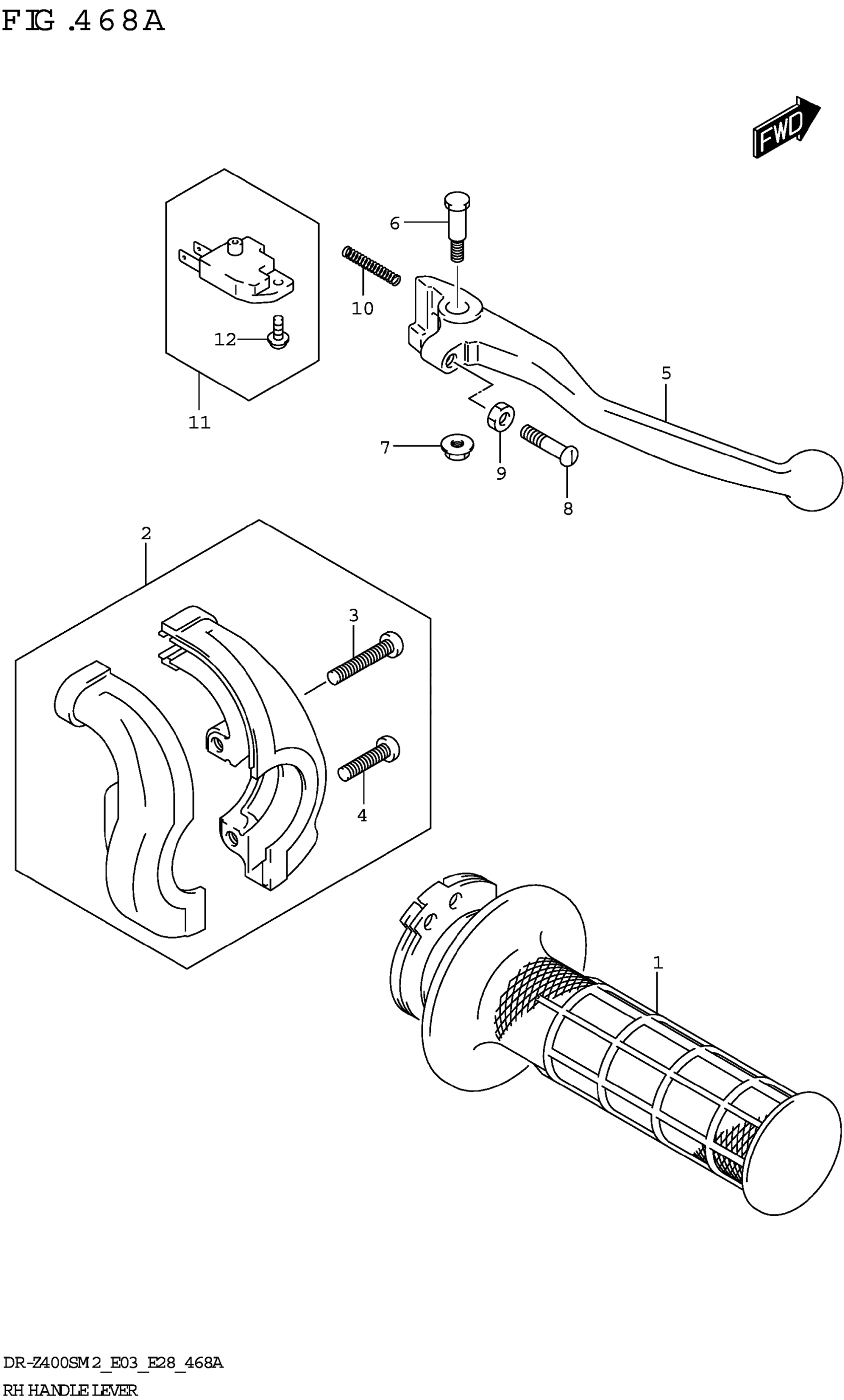 FIG.468A

FWD

6

10

12

11

5

7

9

8

2

3

4

1

DR-Z400SM2_E03_E28_468A

RH HANDLE LEVER