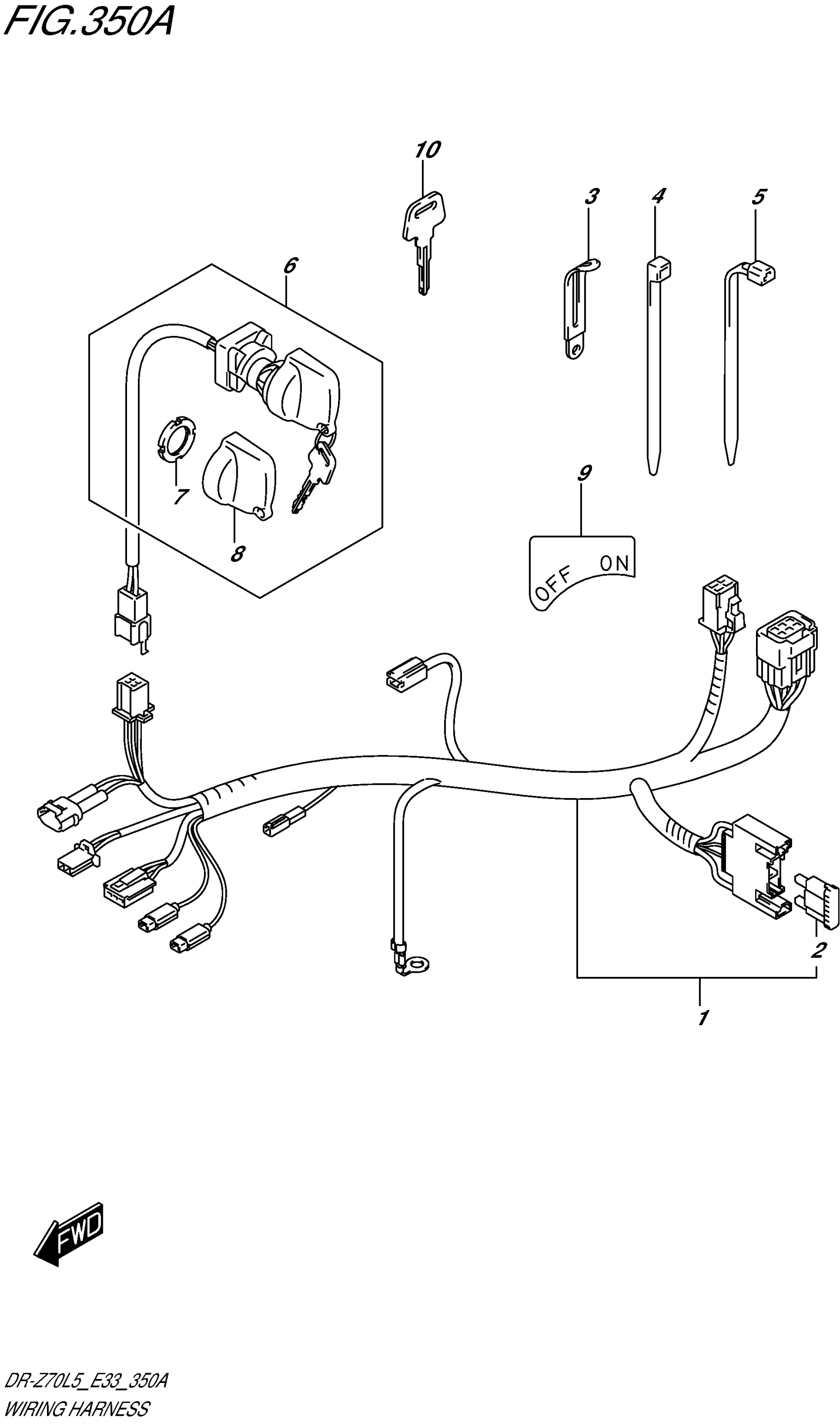 FIG.350A

10

3

4

5

6

7

8

9

OFF ON

2

1

FWD

DR-Z70L5_E33_350A
WIRING HARNESS