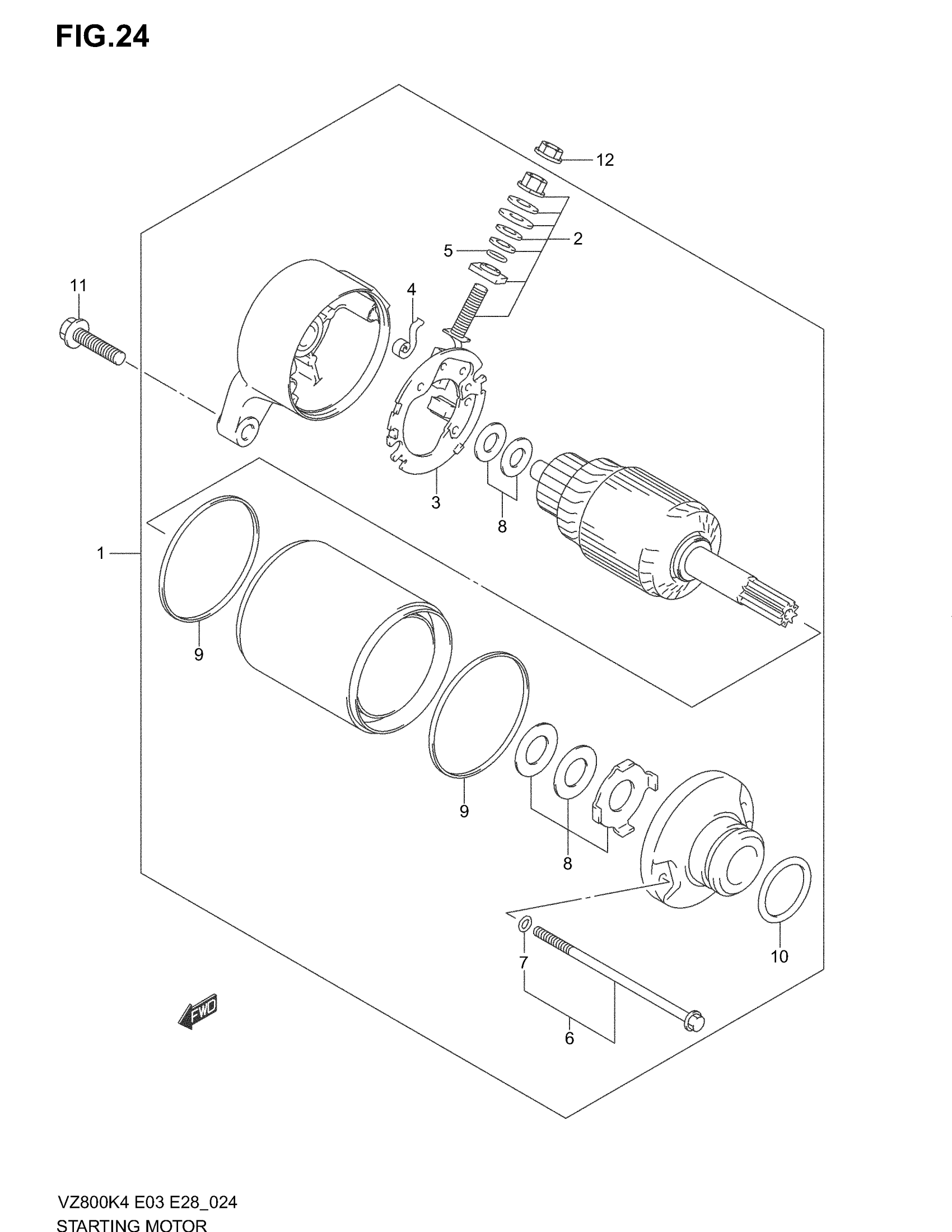 FIG.24

12
2
5
11
4
3
8
1
9
9
8
10
7
6

FWD

VZ800K4 E03 E28_024
STARTING MOTOR