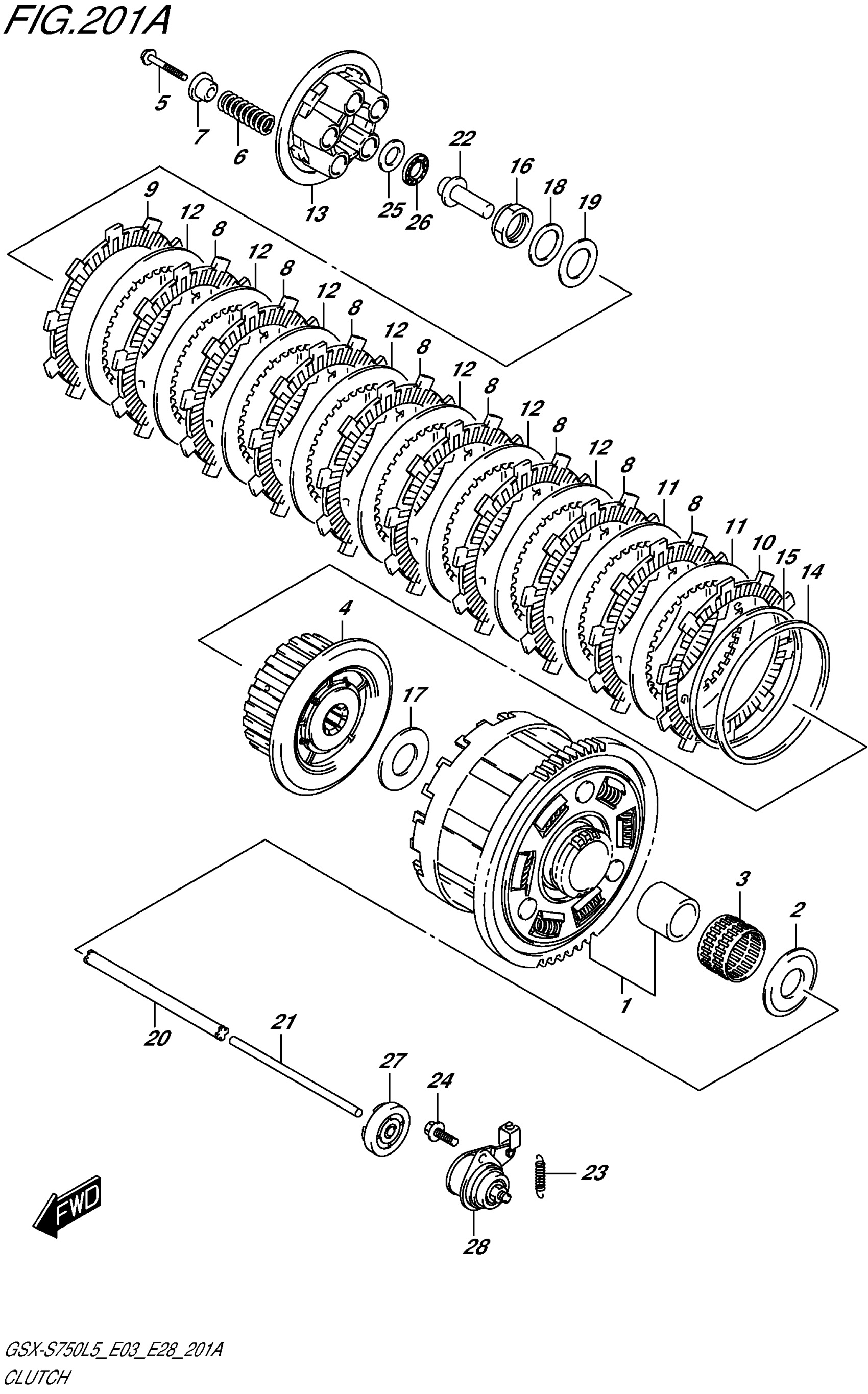 FIG.201A

5
7
6
13
25
26
22
16
18
19
9
12
8
12
8
12
8
12
8
12
8
12
8
12
8
11
8
11
10
15
14
4
17
3
2
1
20
21
27
24
23
28
FWD

GSX-S750L5_E03_E28_201A
CLUTCH