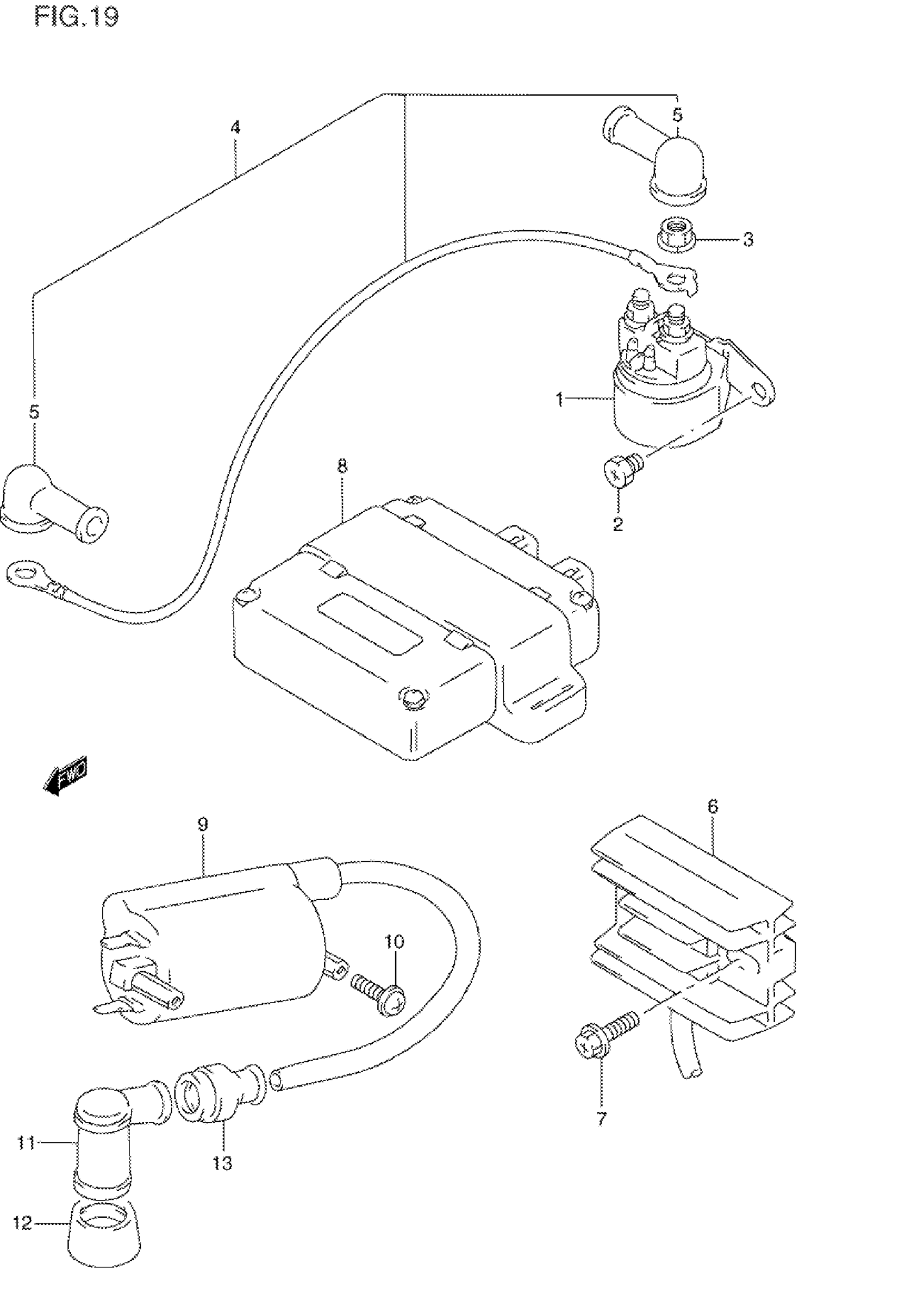 FIG.19

4

5

3

5

1

8

2

FWD

9

6

10

7

11

13

12