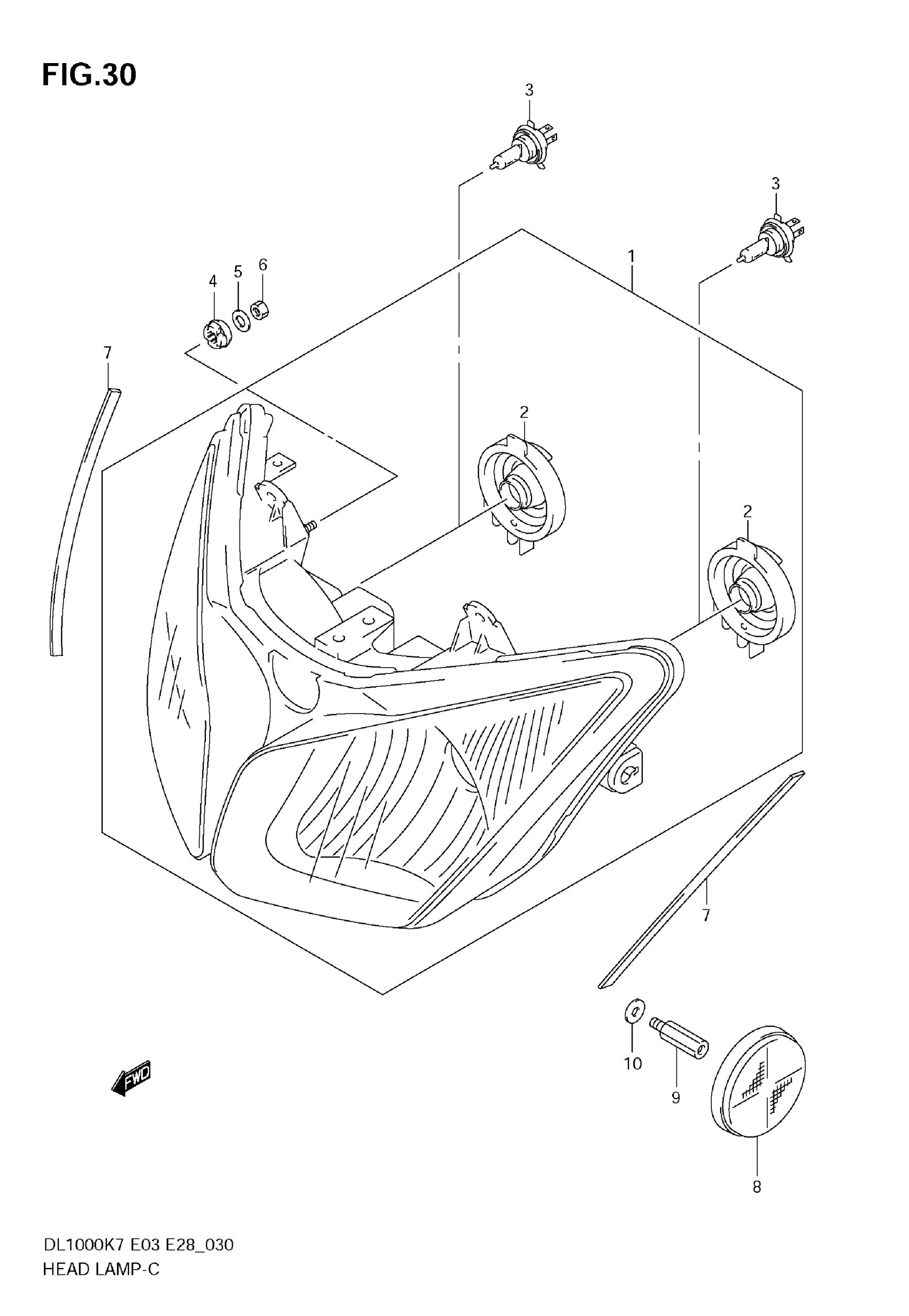 FIG.30

3

3

1

4 5 6

7

2

2

7

10

9

8

FWD

DL1000K7 E03 E28_030
HEAD LAMP-C