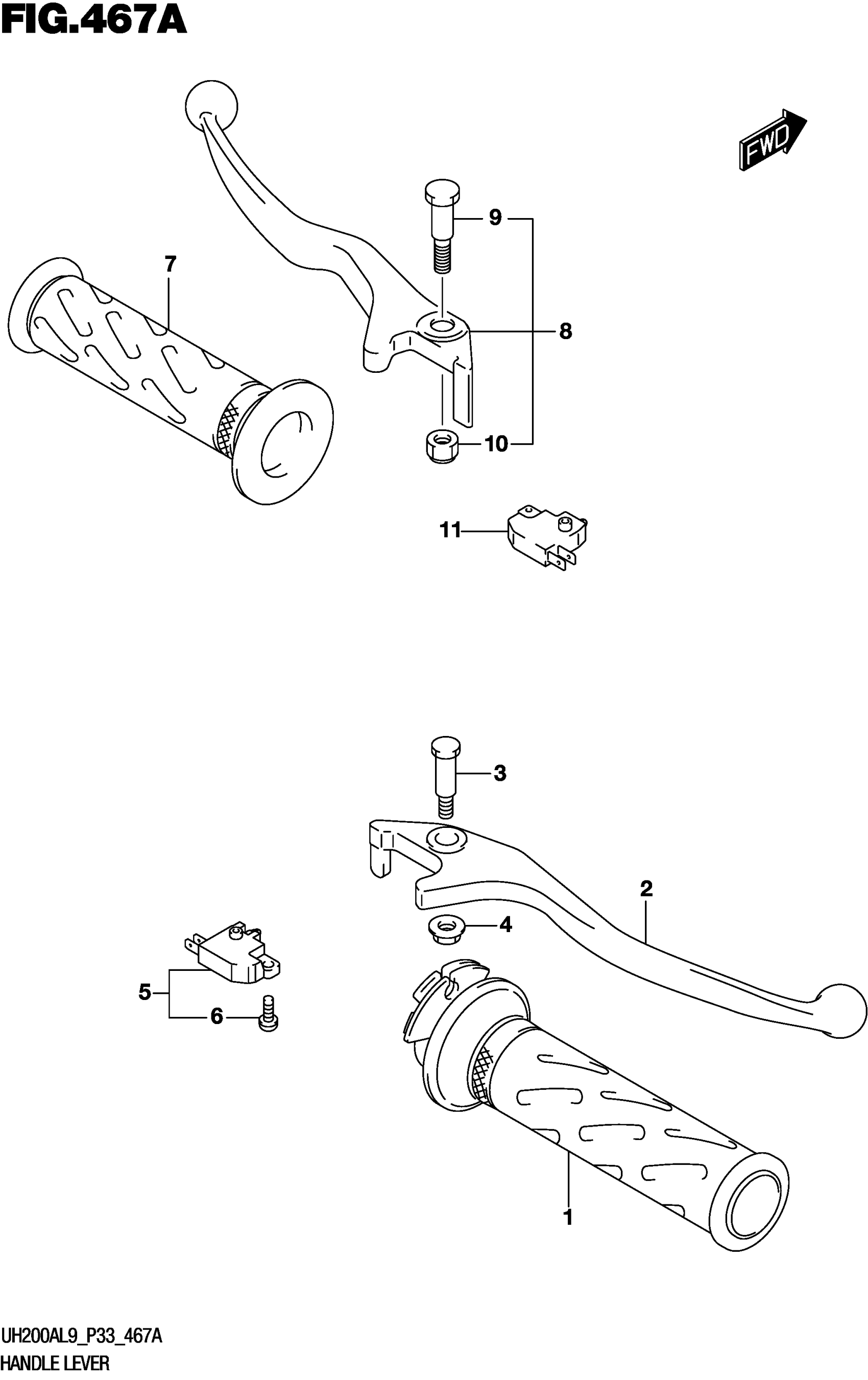 FIG.467A

FWD

9

7

8

10

11

3

2

4

5

6

1

UH200AL9_P33_467A
HANDLE LEVER