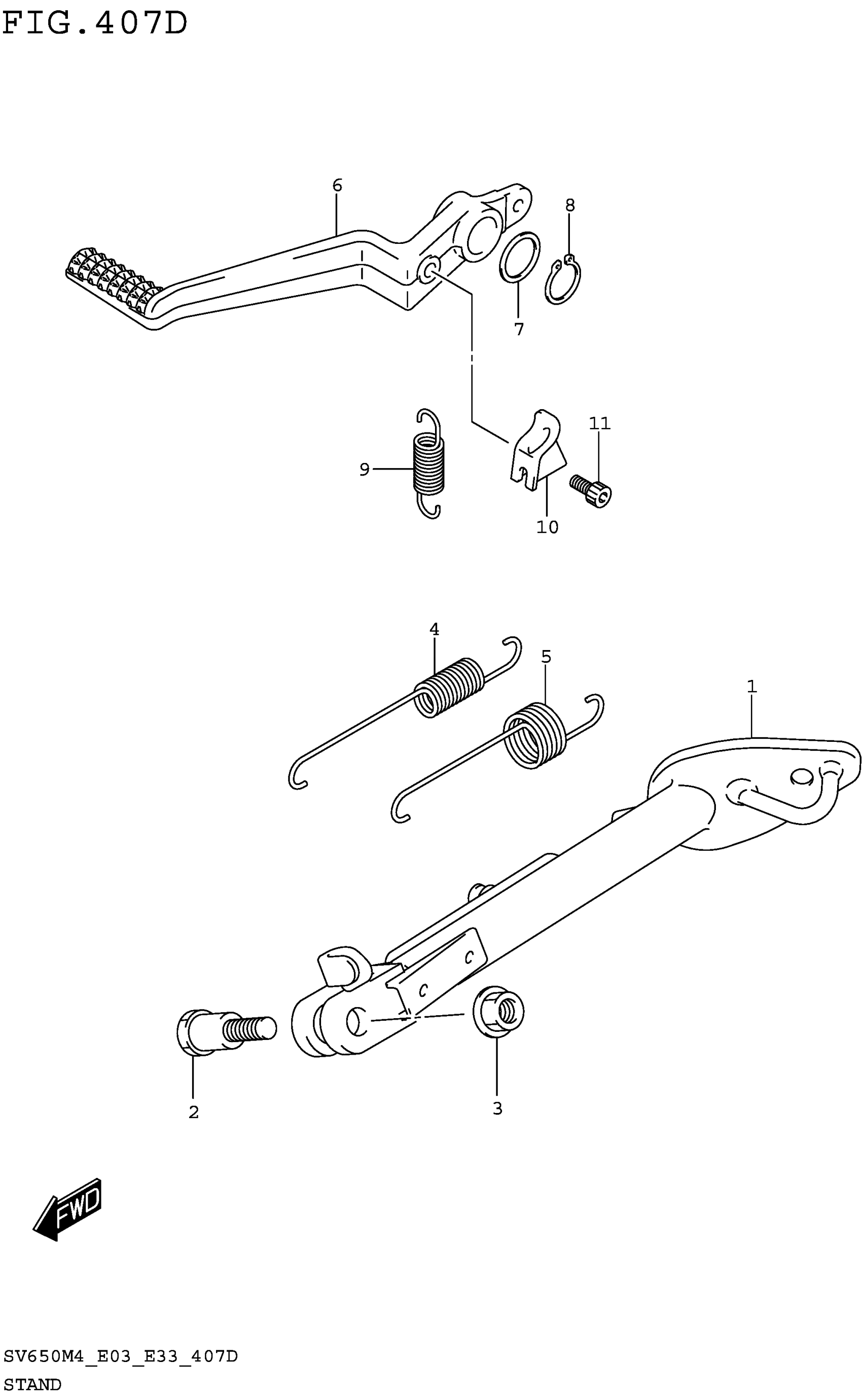 FIG.407D

6
8
7
11
9
10
4
5
1
2
3

FWD

SV650M4_E03_E33_407D
STAND