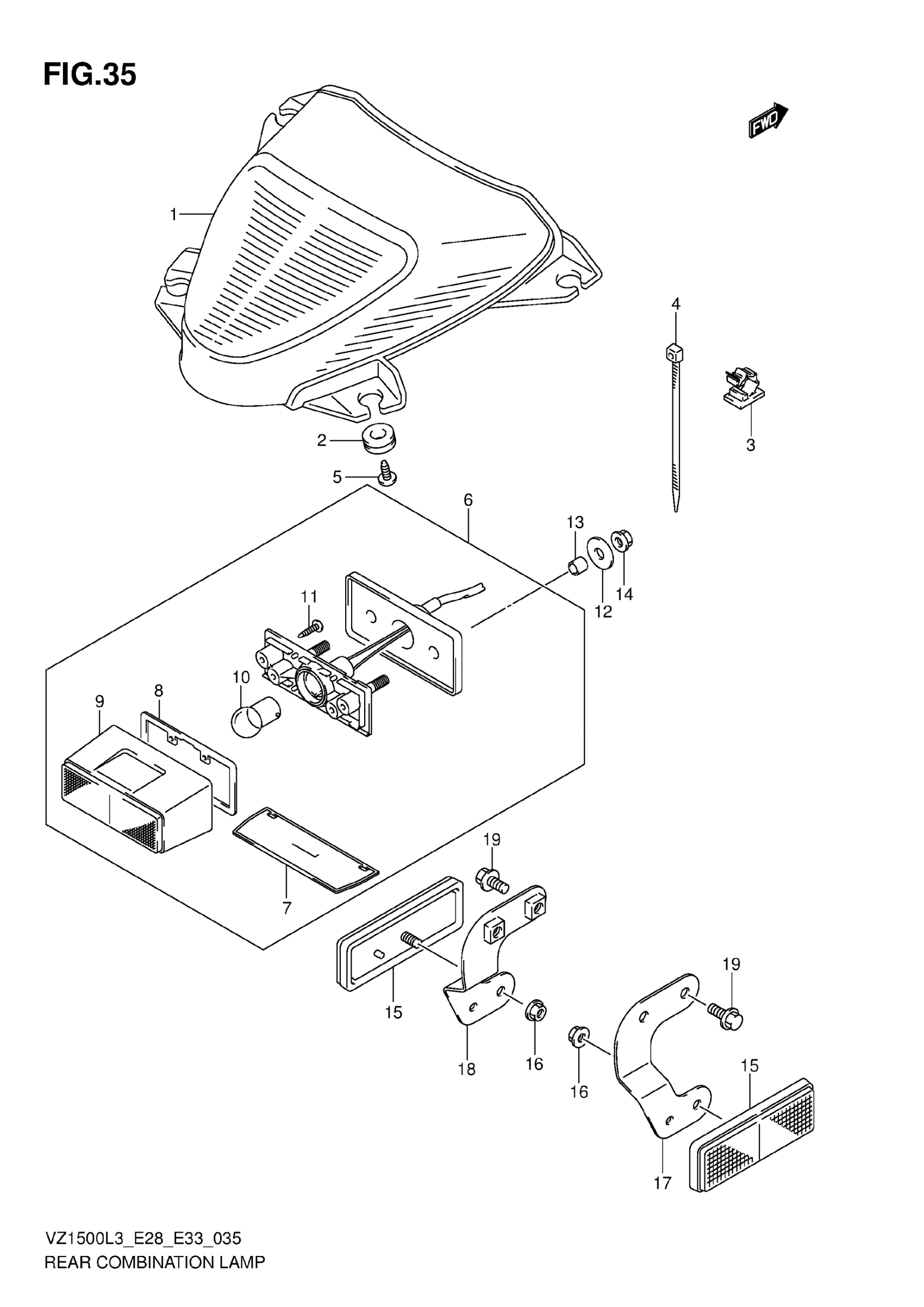 FIG.35

FWD

1
4
3
2
5
6
13
12
14
11
10
8
9
7
19
15
18
16
19
16
15
17

VZ1500L3_E28_E33_035
REAR COMBINATION LAMP