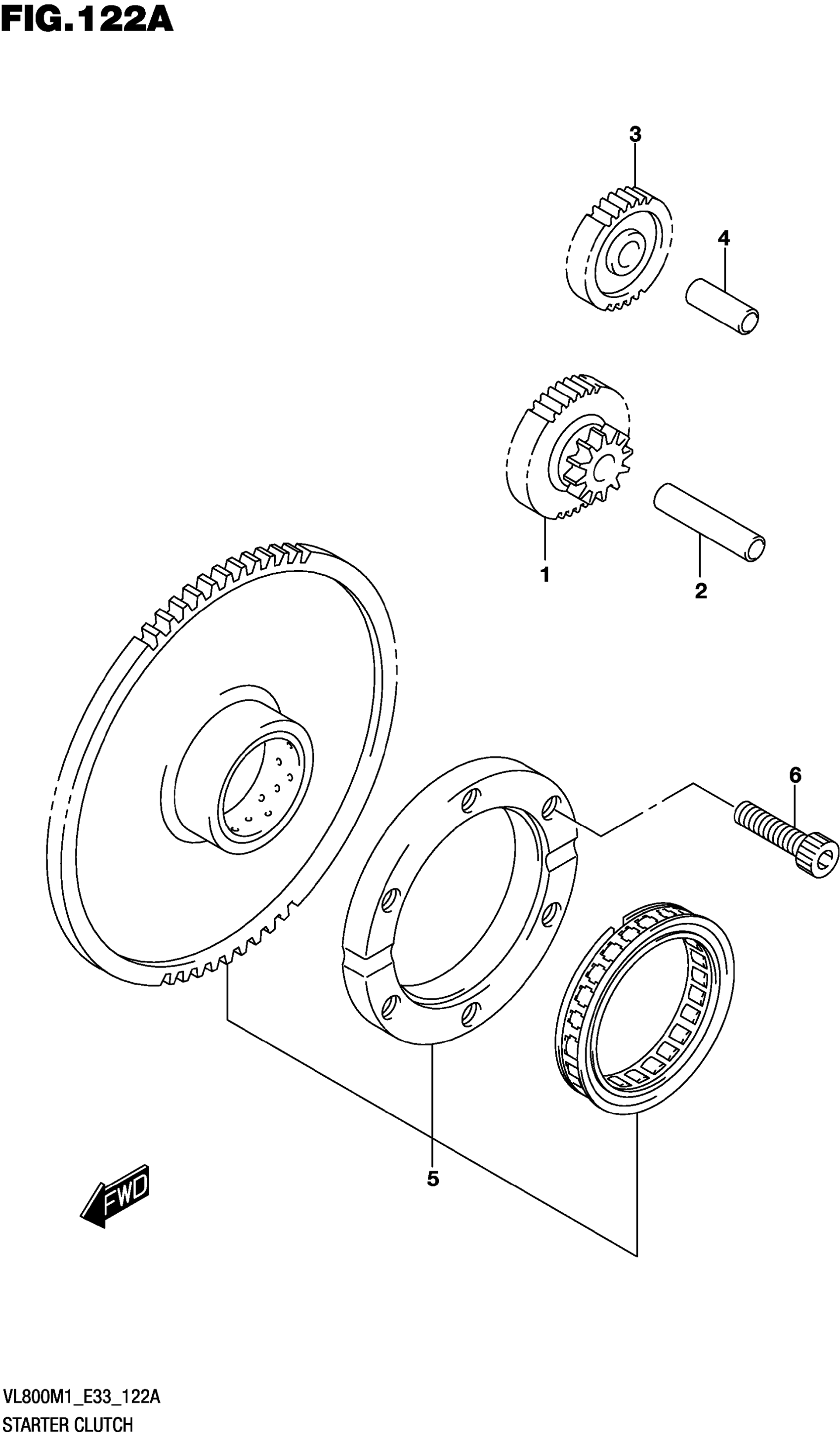 FIG.122A

3

4

1

2

6

5

FWD

VL800M1_E33_122A
STARTER CLUTCH