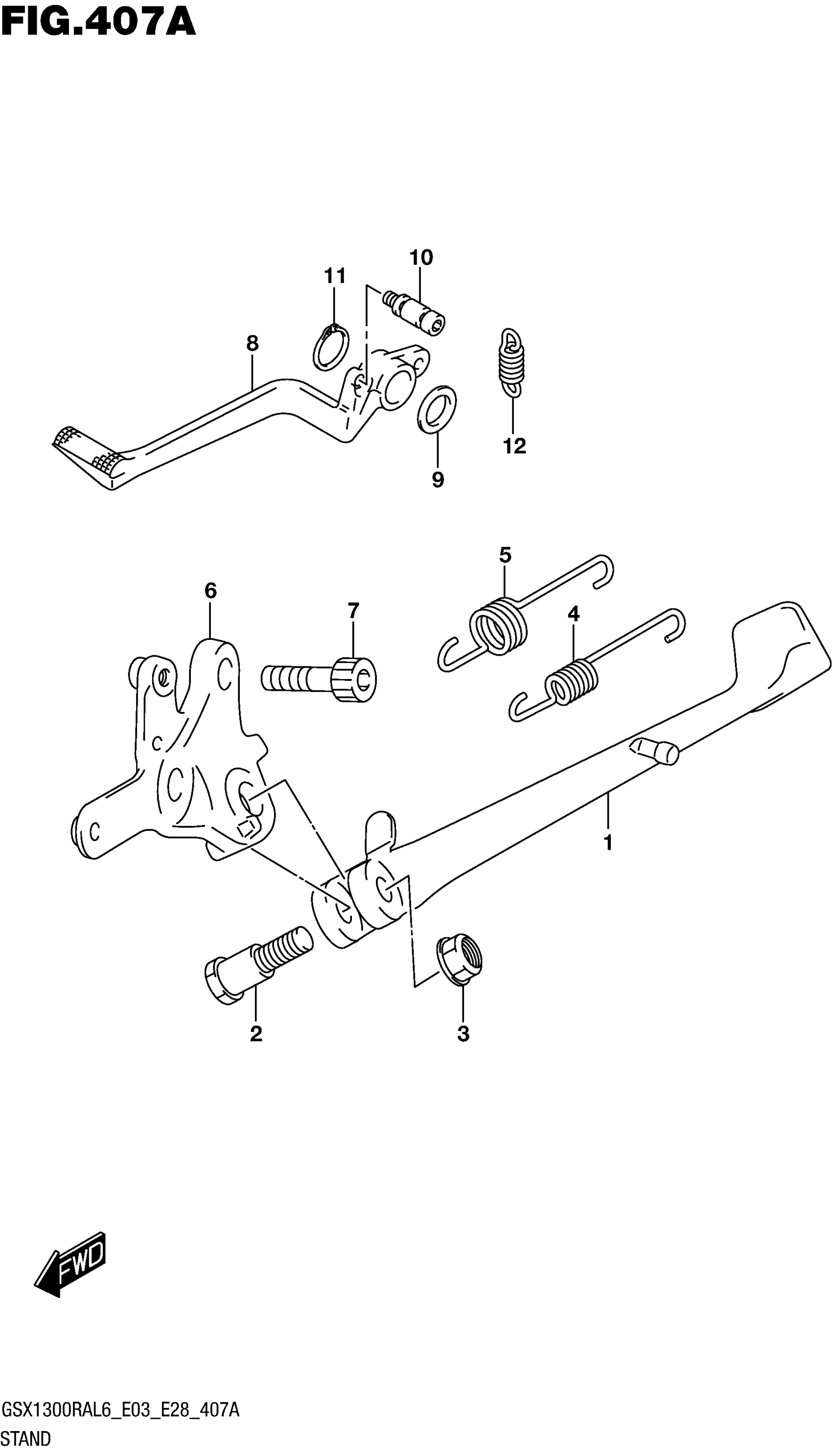 FIG.407A

10
11
8
12
9
5
6
7
4
1
2
3

FWD

GSX1300RAL6_E03_E28_407A
STAND