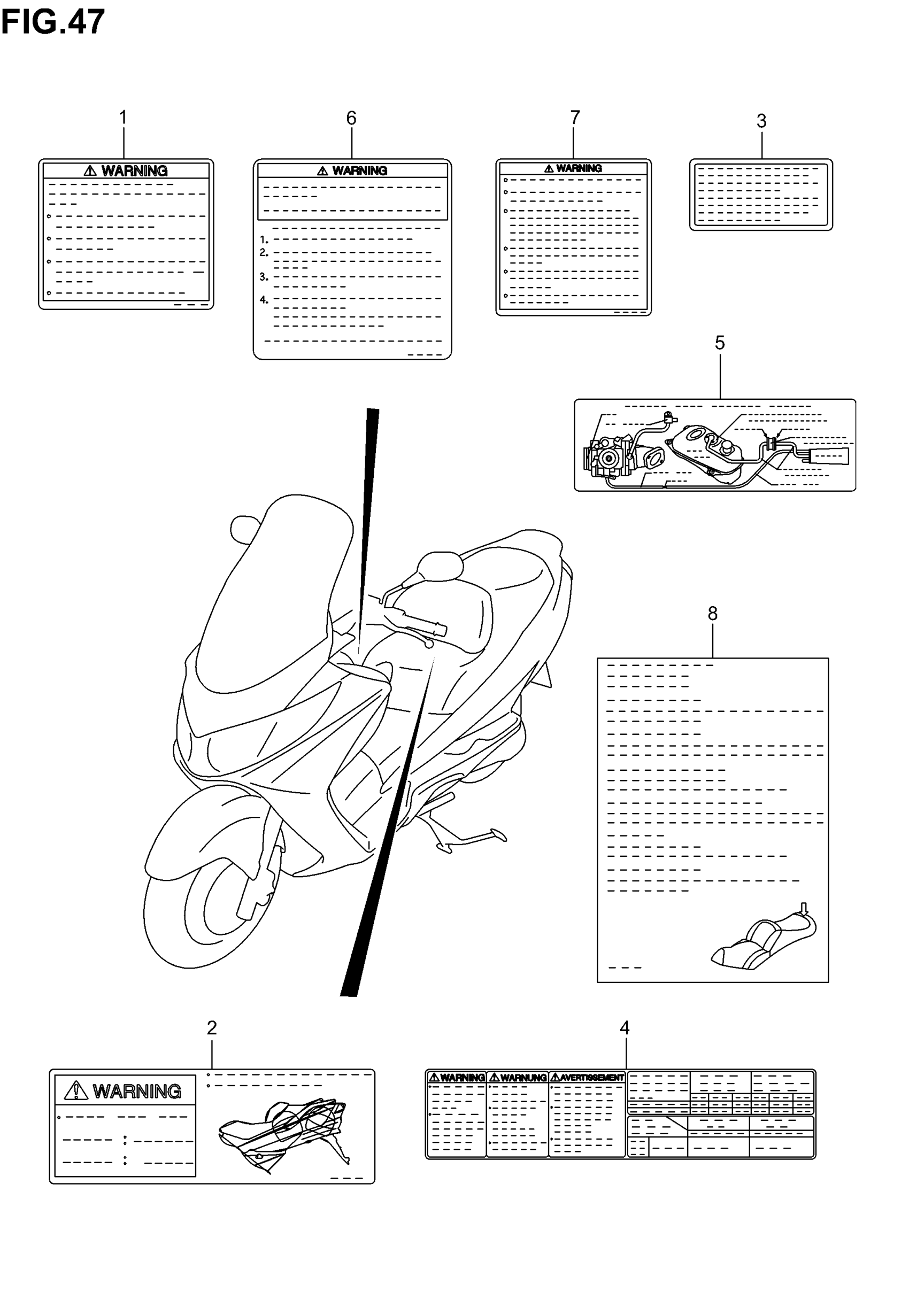 FIG.47

1

WARNING

6

WARNING

1.
2.
3.
4.

7

WARNING

3

5

8

2

WARNING

4

WARNING

WARNUNG

AVERTISSEMENT