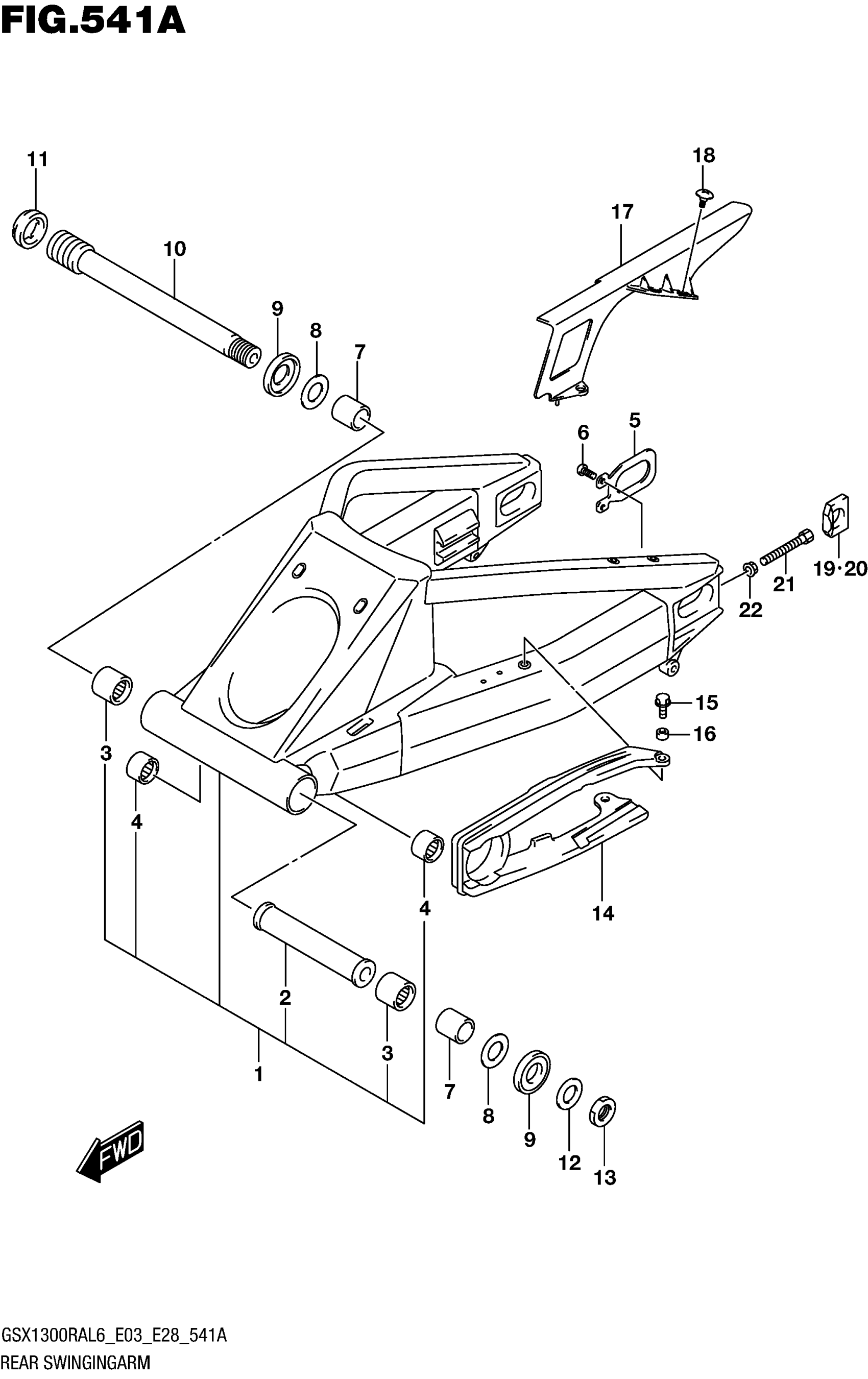 FIG.541A

11
18
17
10
9
8
7
6
5
19·20
21
22
15
16
3
4
4
14
2
3
1
7
8
9
12
13
FWD

GSX1300RAL6_E03_E28_541A
REAR SWINGINGARM