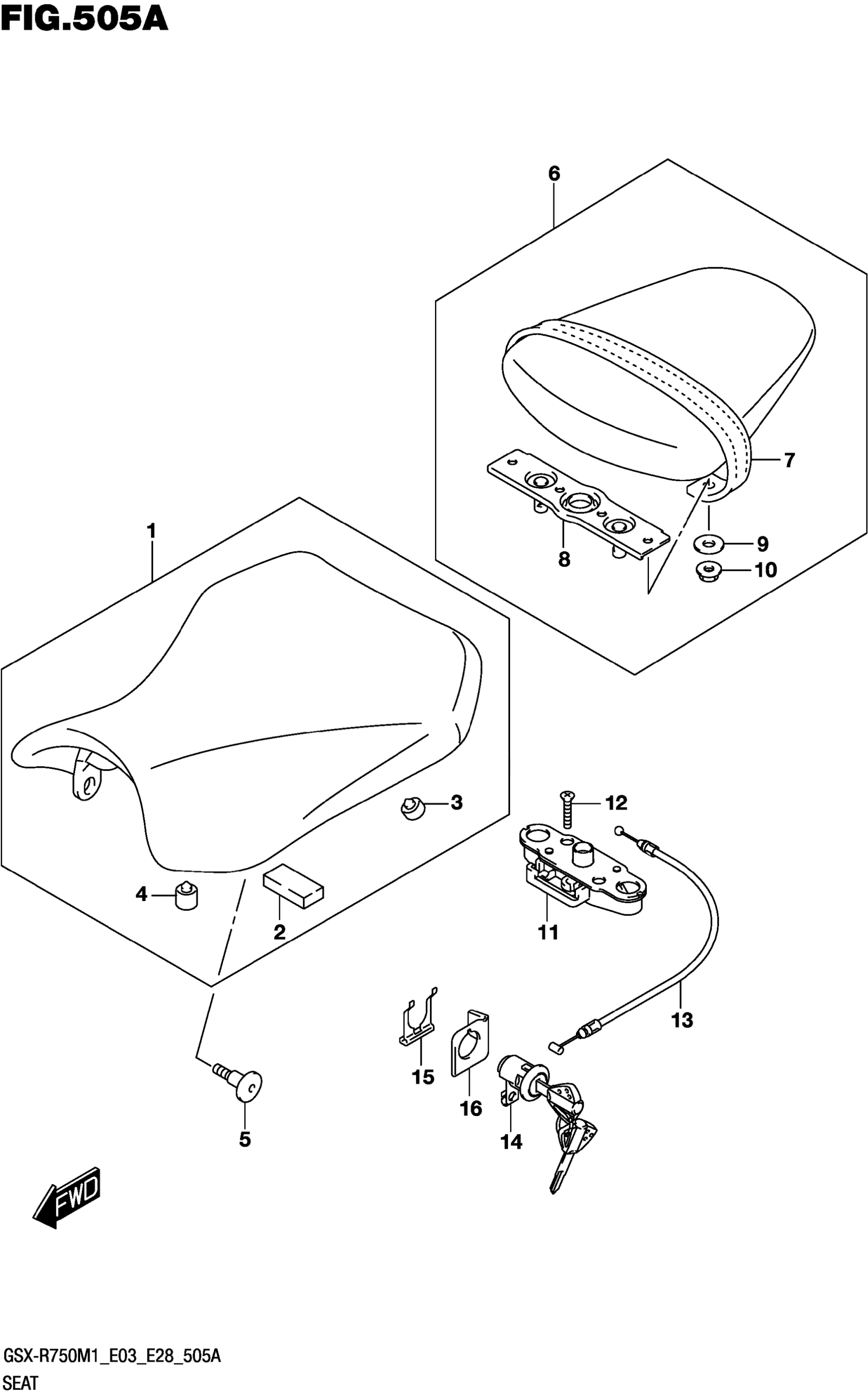 FIG.505A

6

7

8

9

10

1

3

12

4

2

11

13

15

16

14

5

FWD

GSX-R750M1_E03_E28_505A
SEAT