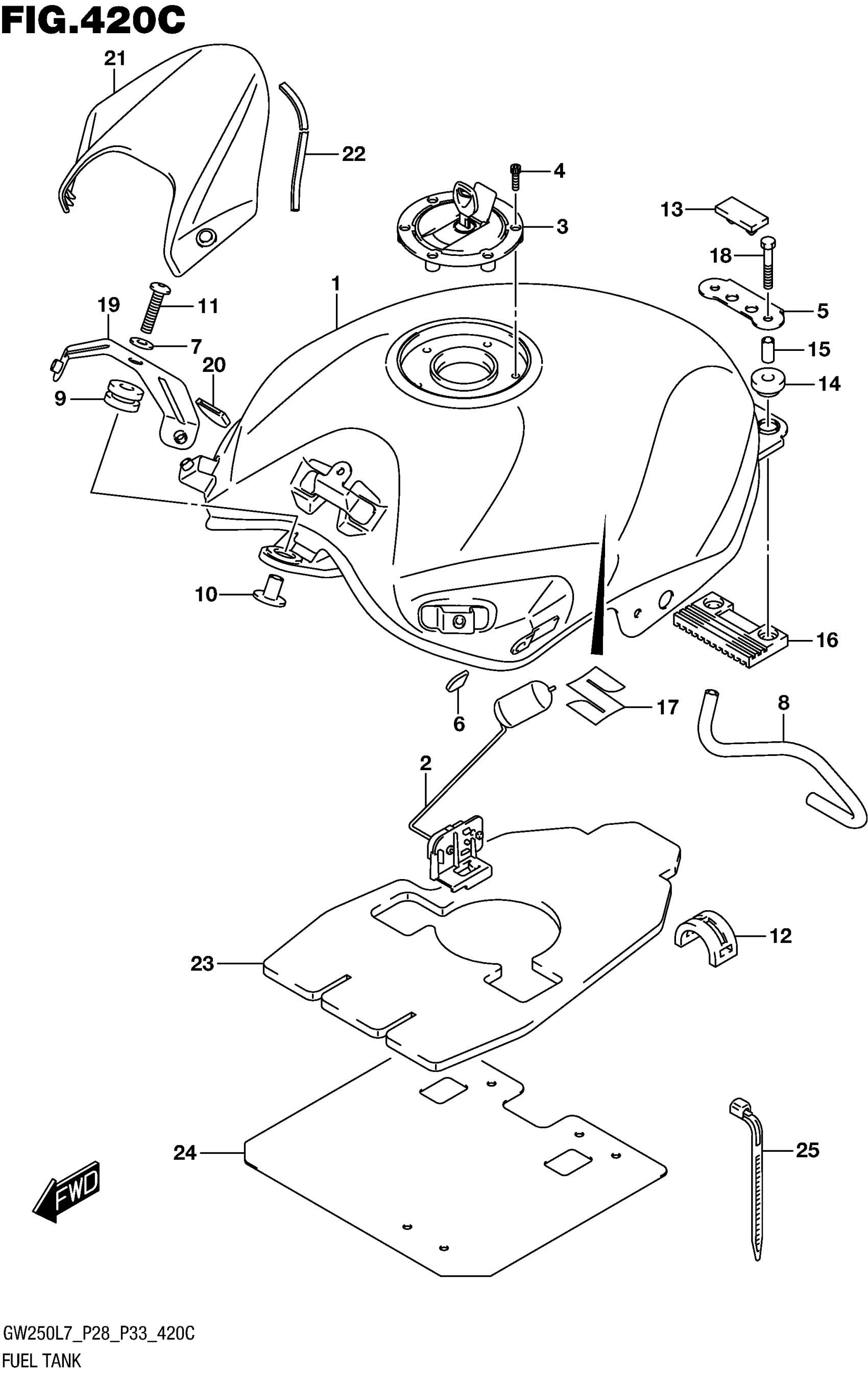 FIG.420C

21
22
4
3
13
18
5
15
14
1
19
11
7
20
9
10
16
6
17
8
2
12
23
24
25
FWD

GW250L7_P28_P33_420C
FUEL TANK