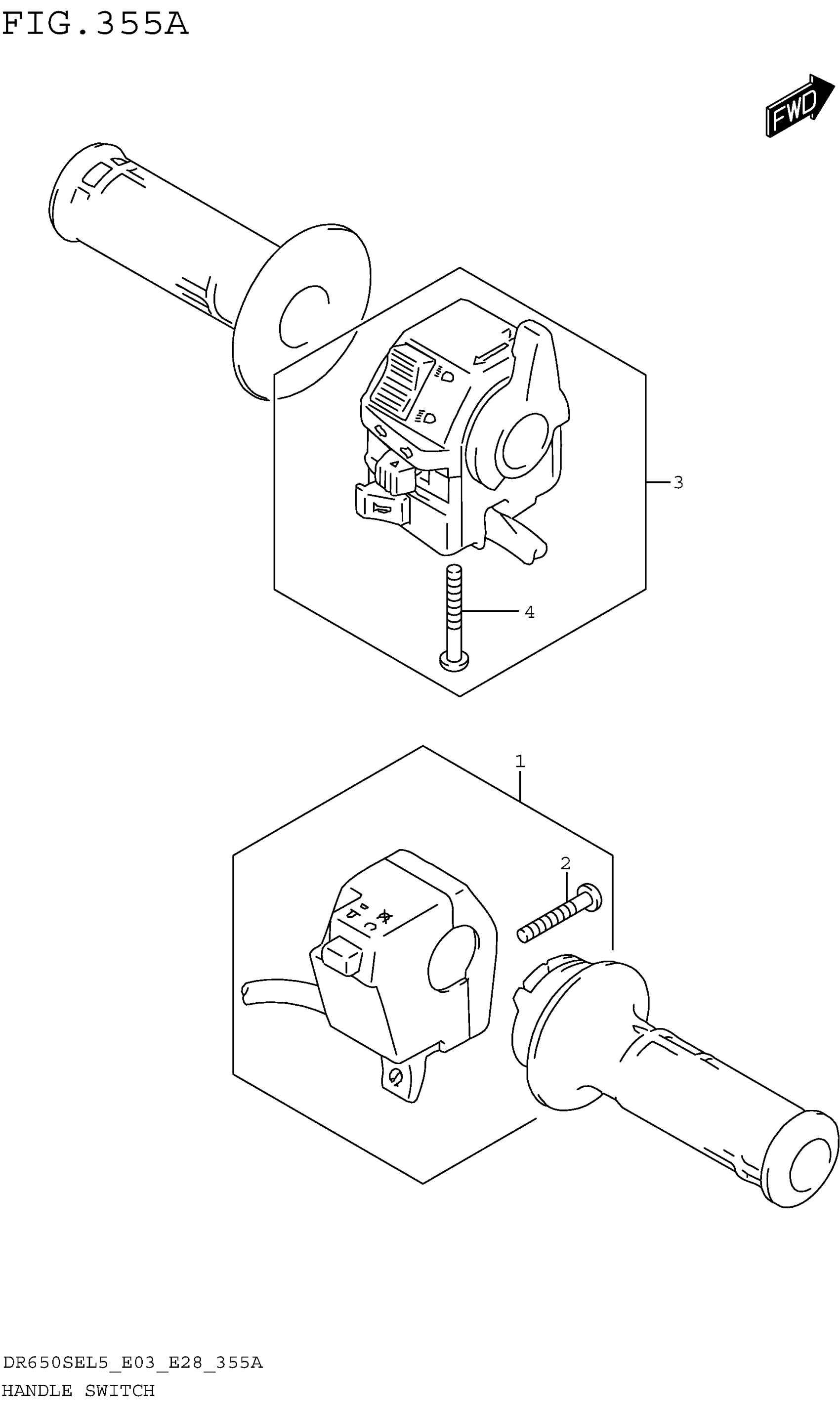 FIG.355A

FWD

3

4

1

2

DR650SEL5_E03_E28_355A
HANDLE SWITCH