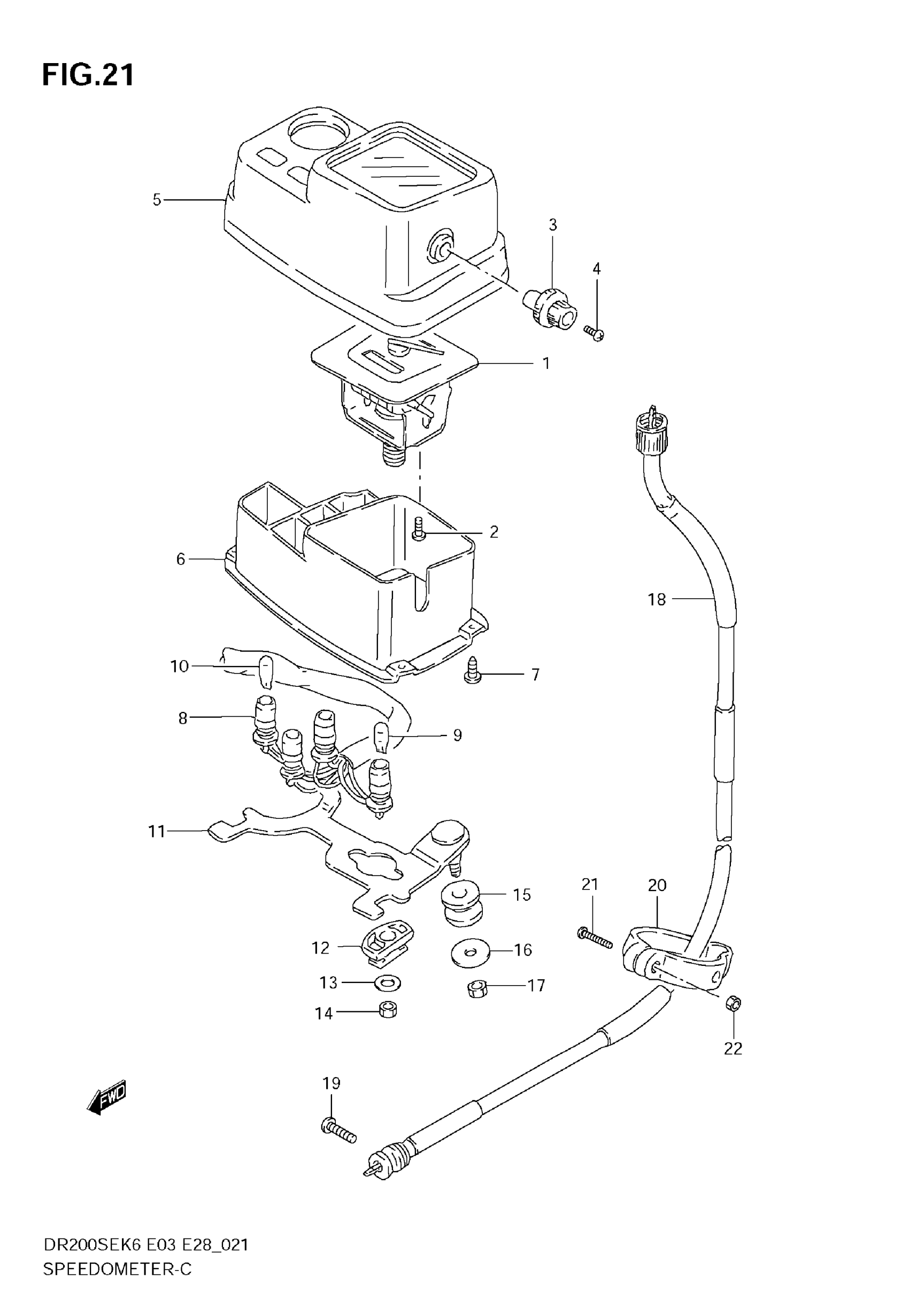 FIG.21

5
3
4
1
2
6
18
10
7
8
9
11
15
21
20
12
16
13
17
14
22
19
FWD

DR200SEK6 E03 E28_021
SPEEDOMETER-C